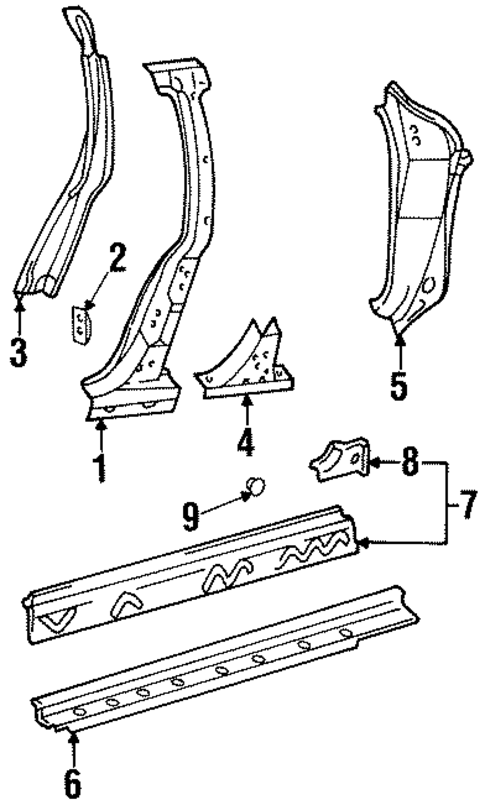 2
3
1
4
5
8
7
9
6