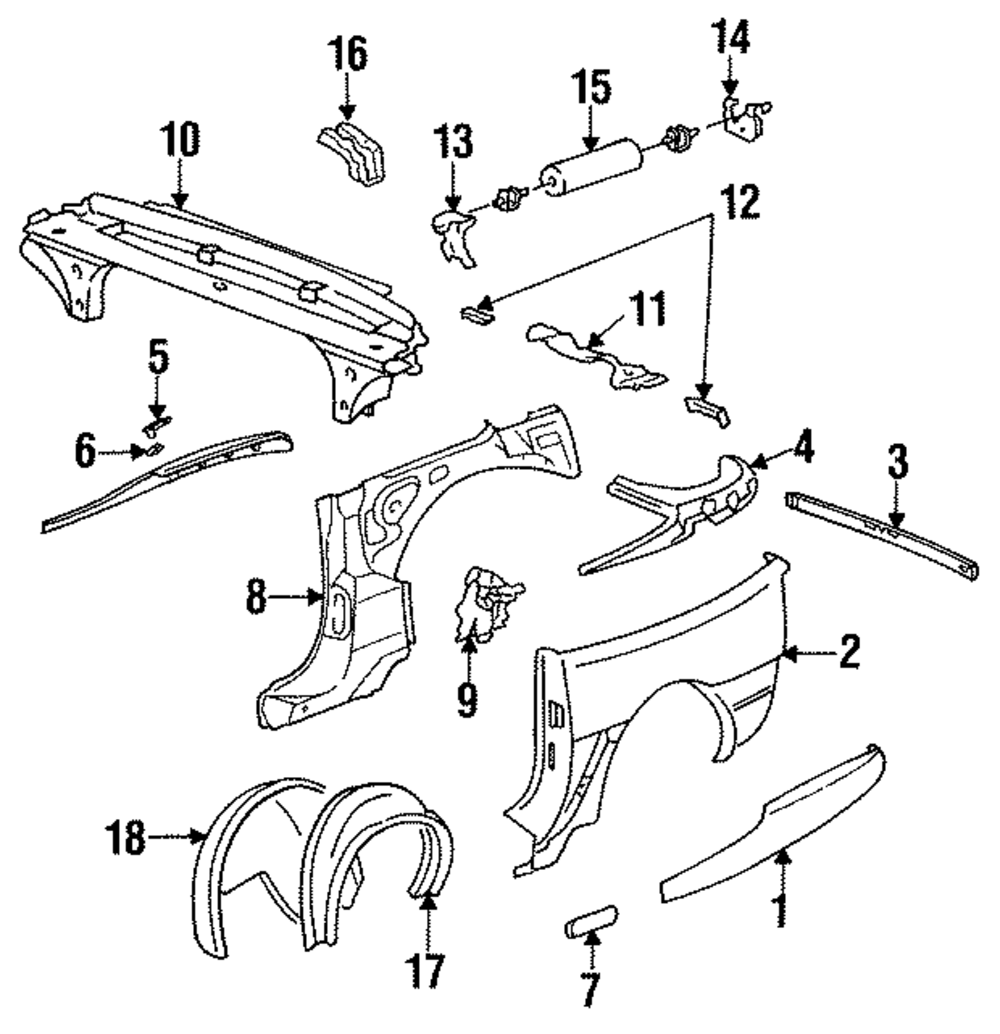 16
14
15
10
13
12
11
5
6
4
3
8
9
2
18
17
7
1