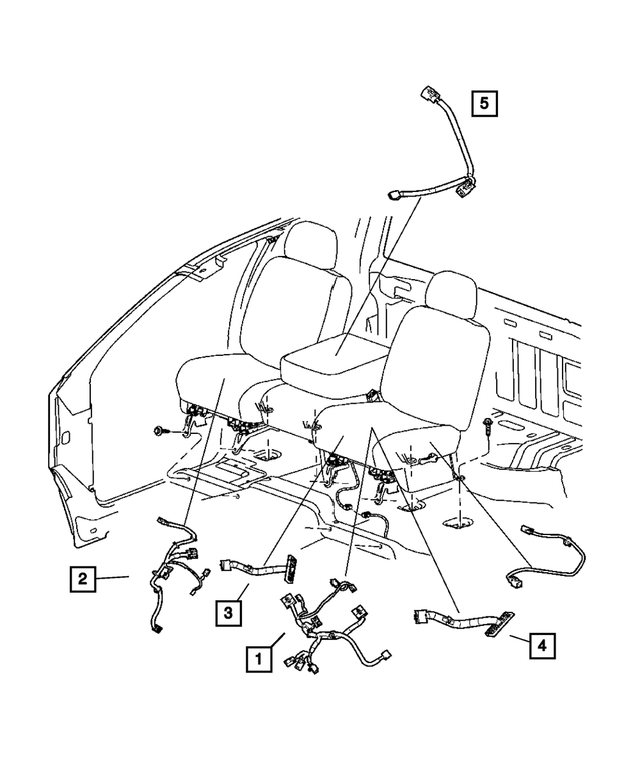 5
2
3
1
4