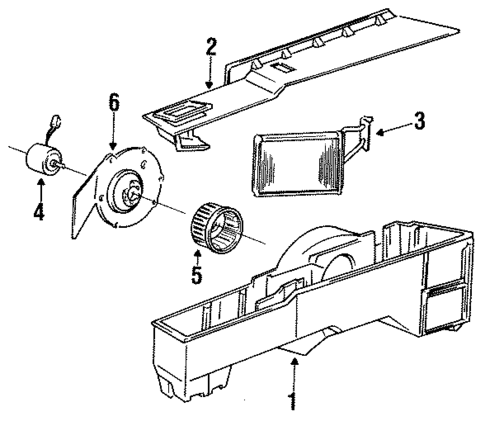 2
6
3
4
5
1