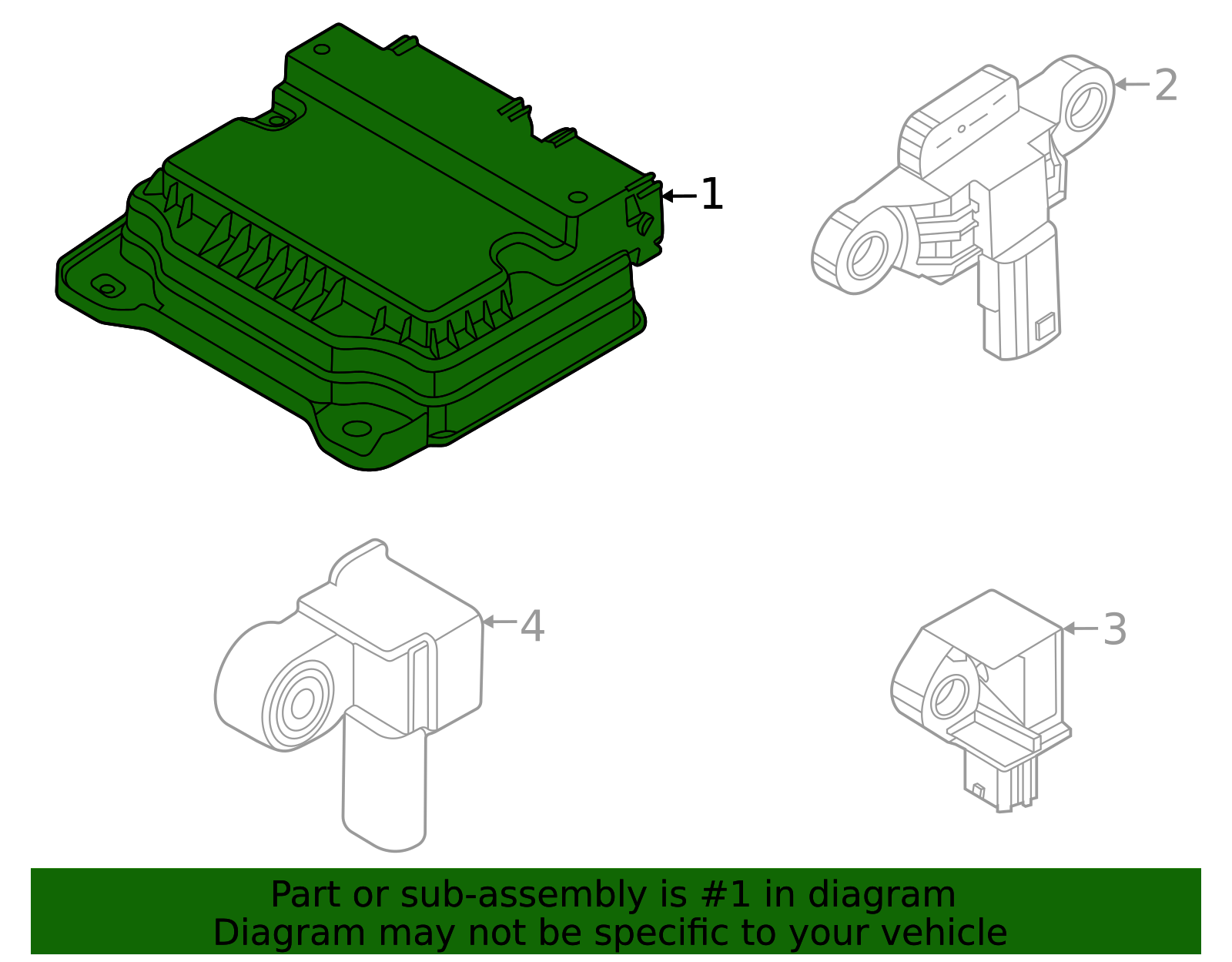 1

2

4

3

Part or sub-assembly is #1 in diagram
Diagram may not be specific to your vehicle