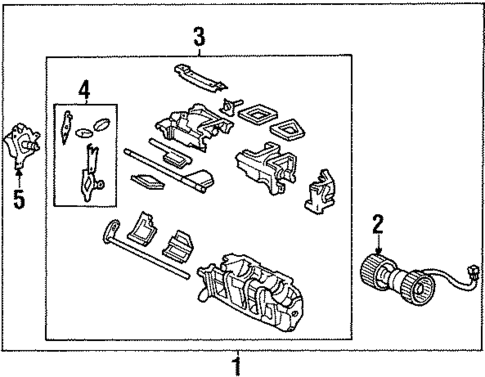 3
4
5
2
1