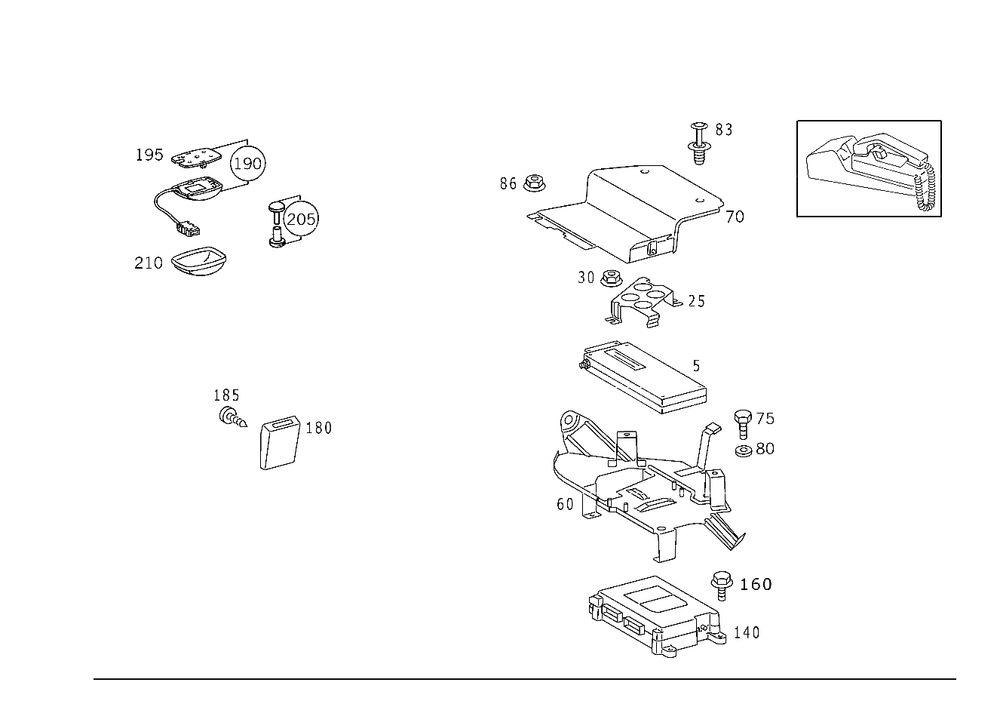 195
190
205
210
185
180
83
86
70
30
25
5
75
80
60
160
140