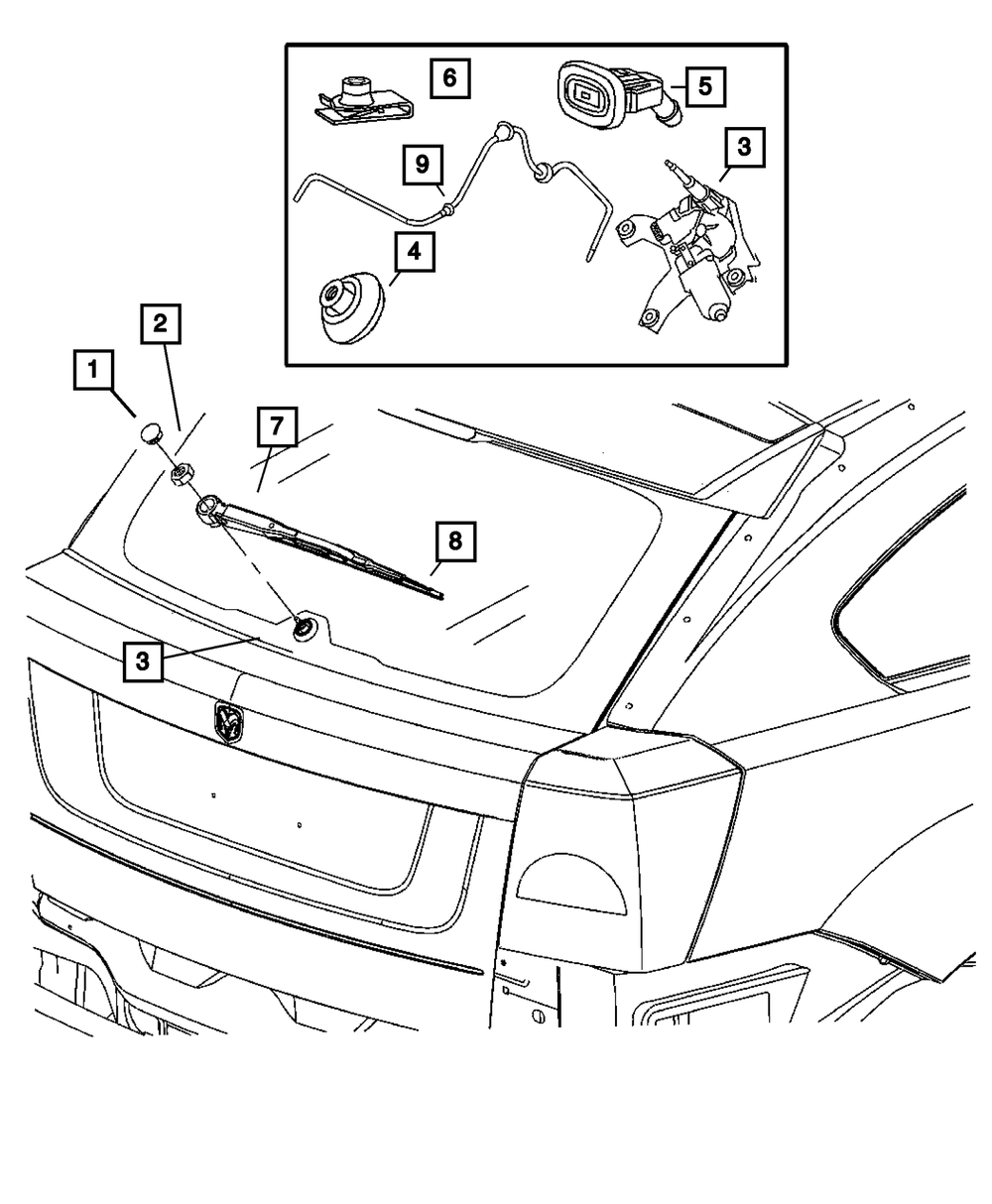 6
5
9
3
4
2
1
7
8
3