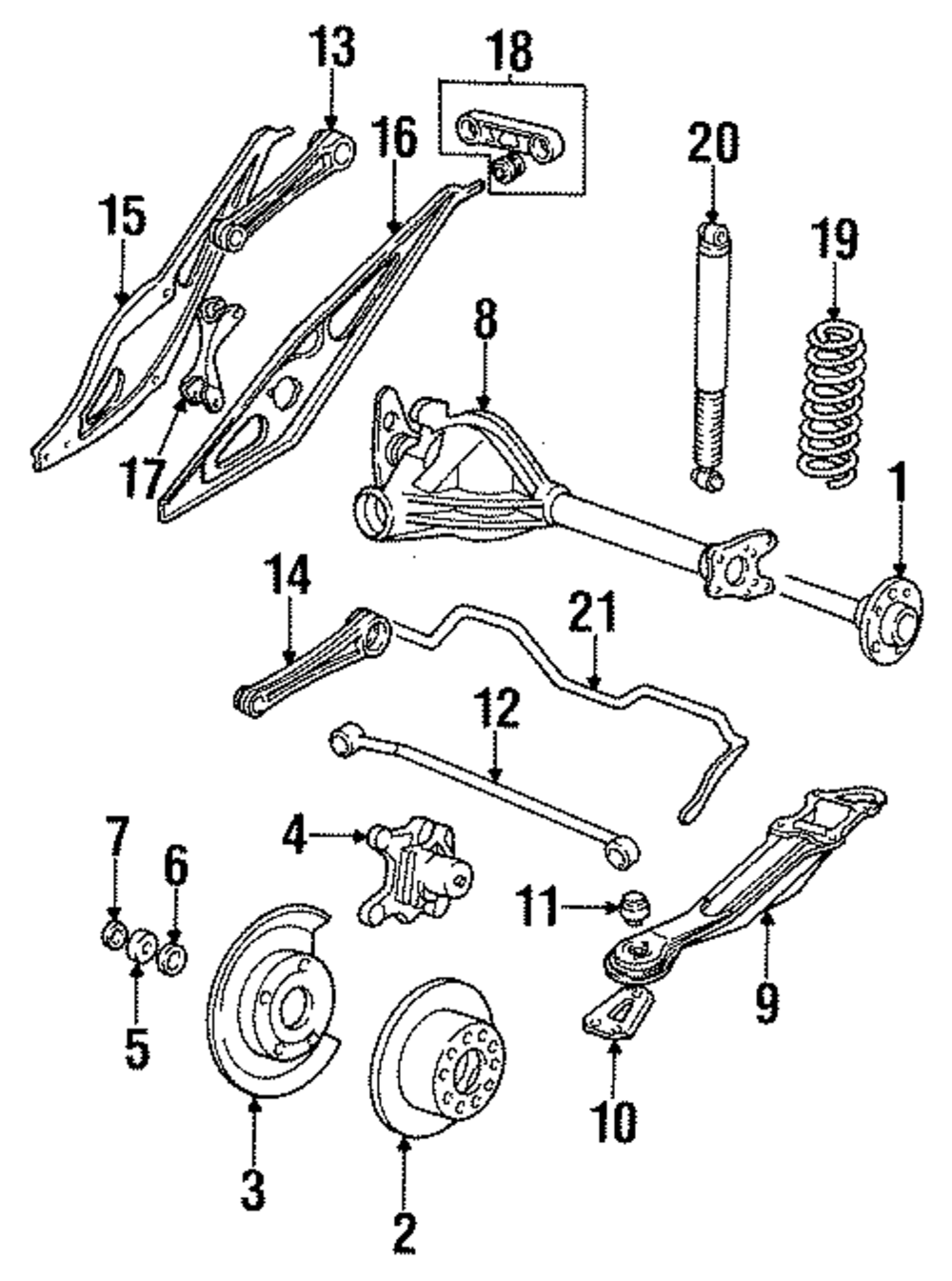 13
18
16
20
15
19
8
17
1
14
21
12
7
6
4
11
5
9
10
3
2