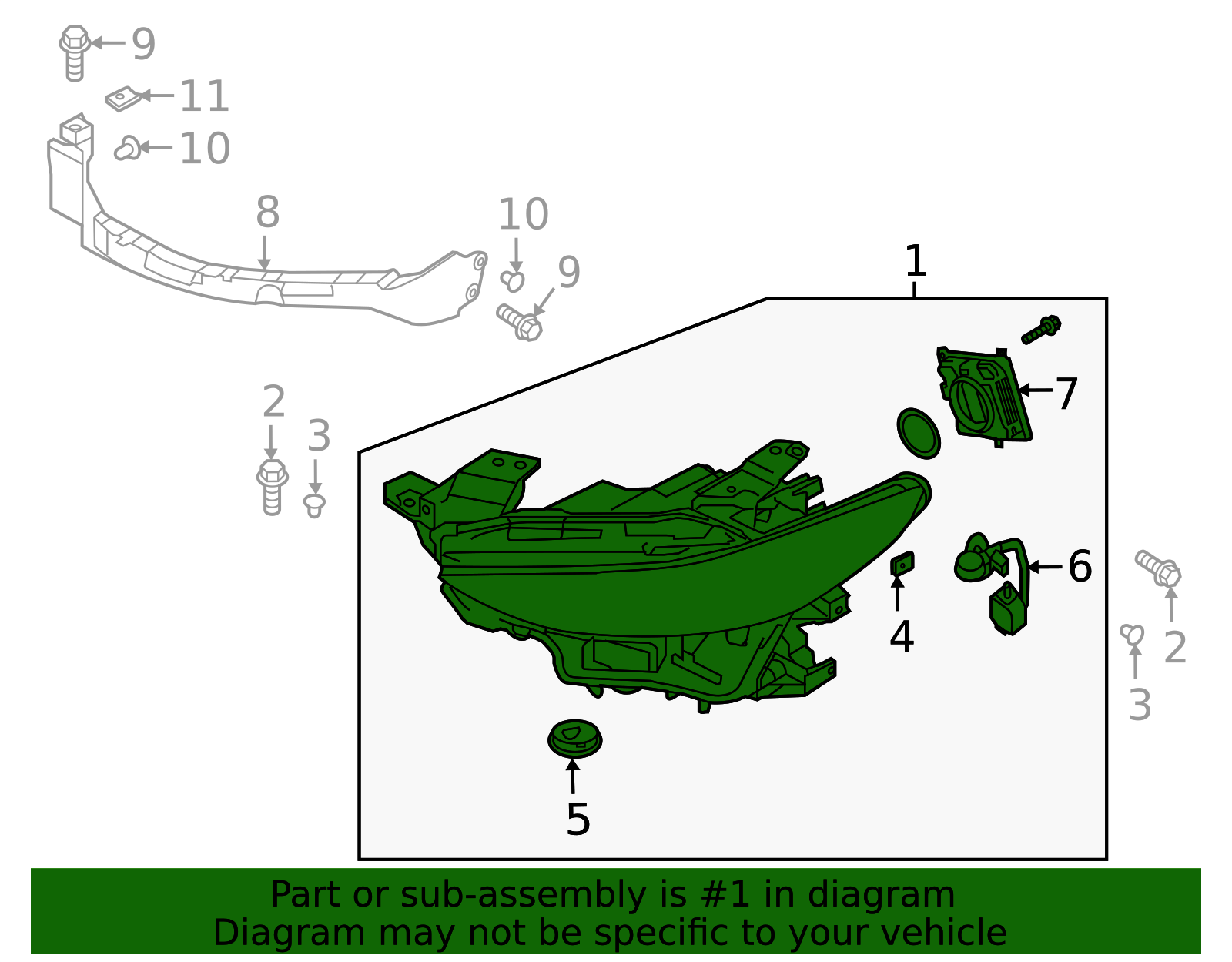 9
11
10
8
10
9
1
2
3
7
6
4
2
3
5

Part or sub-assembly is #1 in diagram
Diagram may not be specific to your vehicle