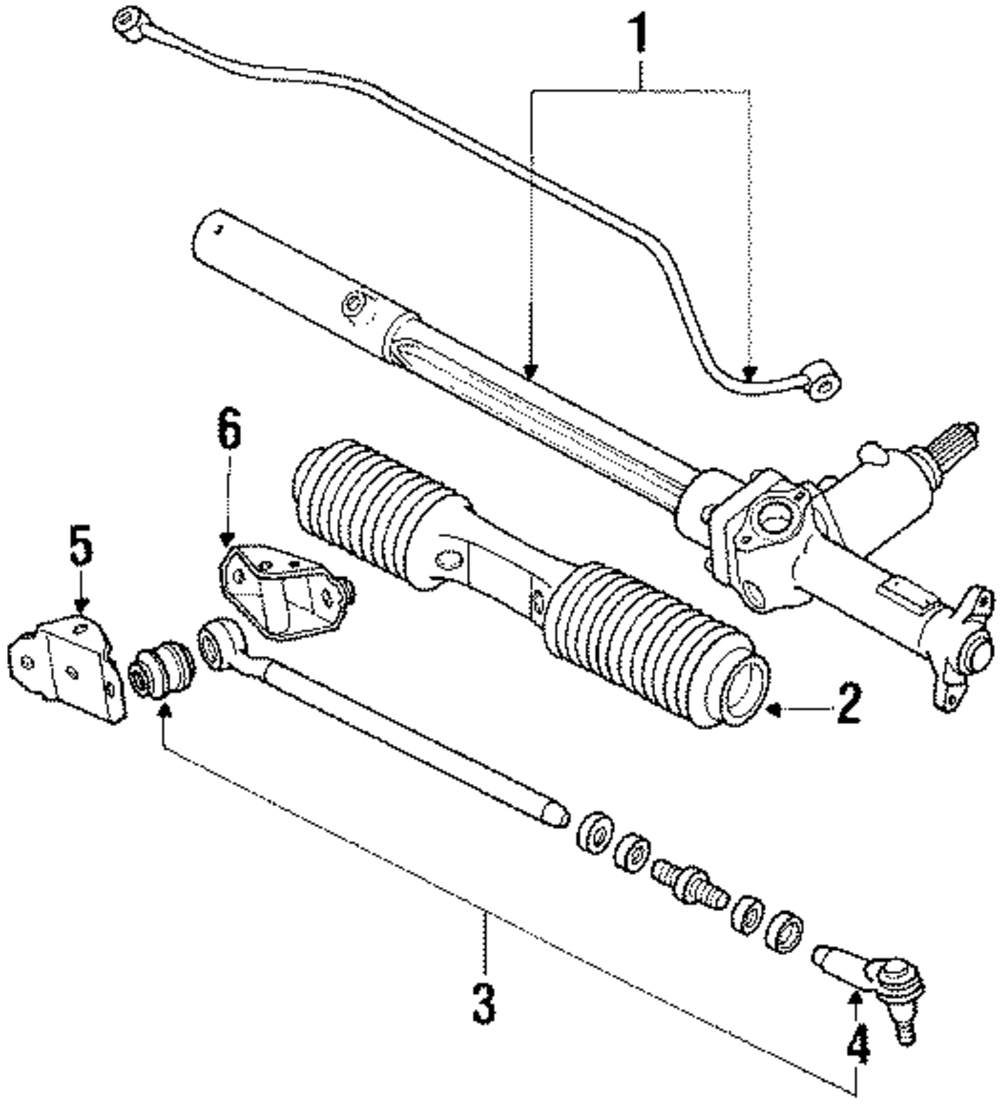 1
6
5
2
3
4