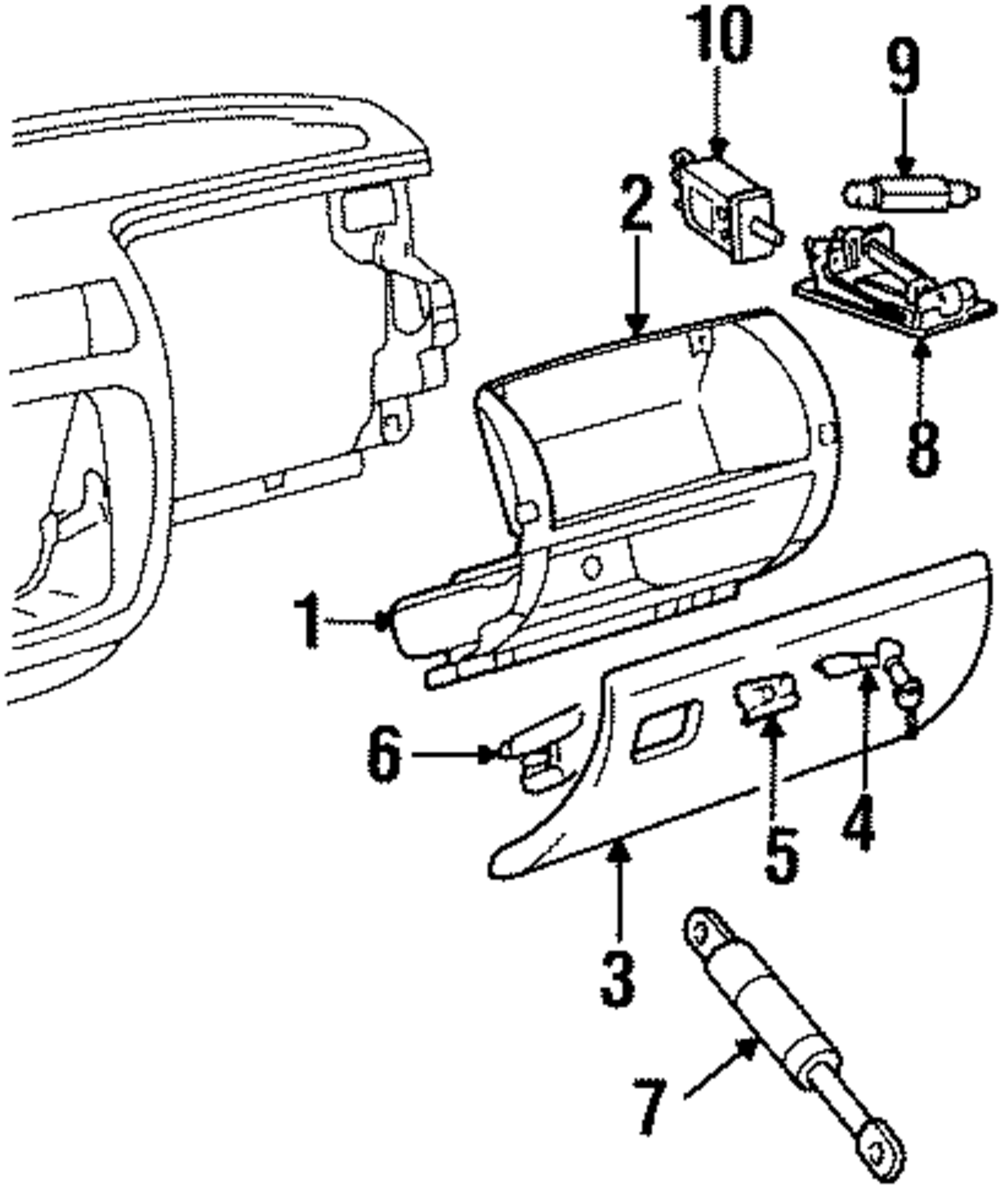 10
9
2
8
1
6
5
4
3
7