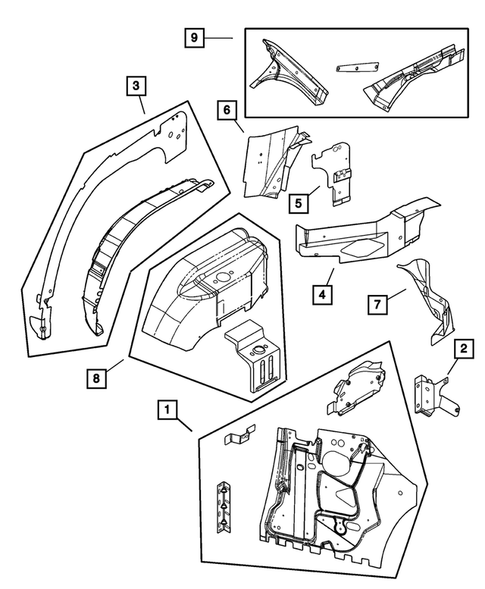 9

3

6

5

4

7

8

2

1