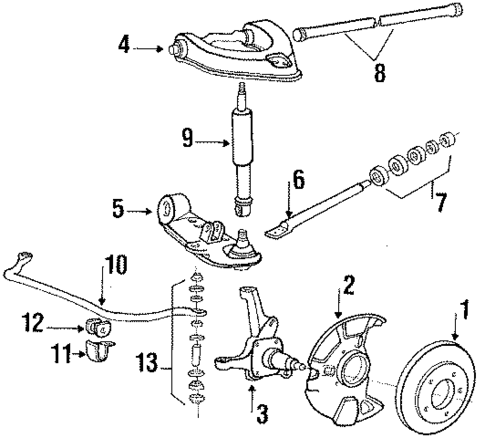 4
8
9
6
7
5
10
2
1
12
11
13
3