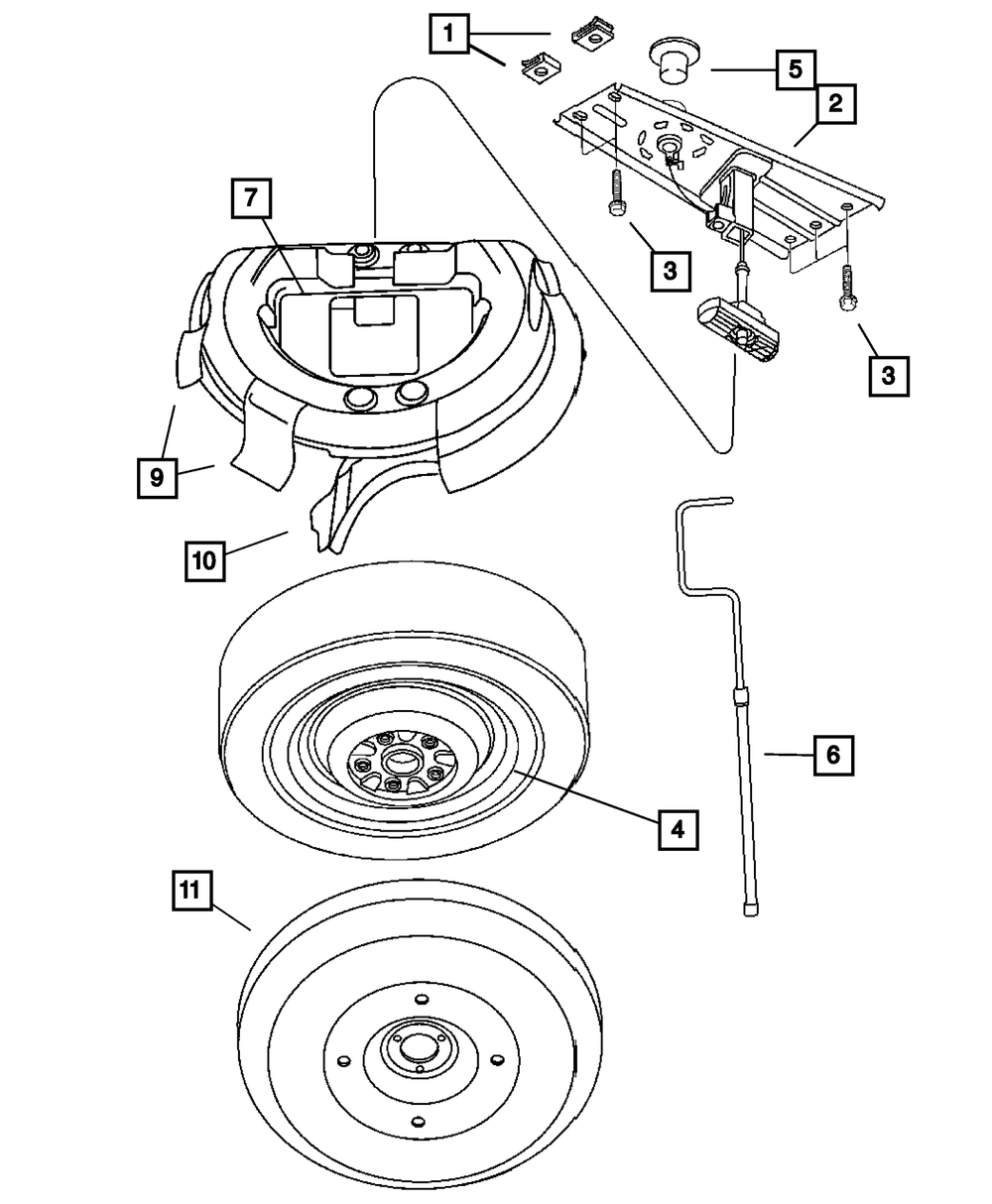 1
5
2
7
3
3
9
10
6
4
11