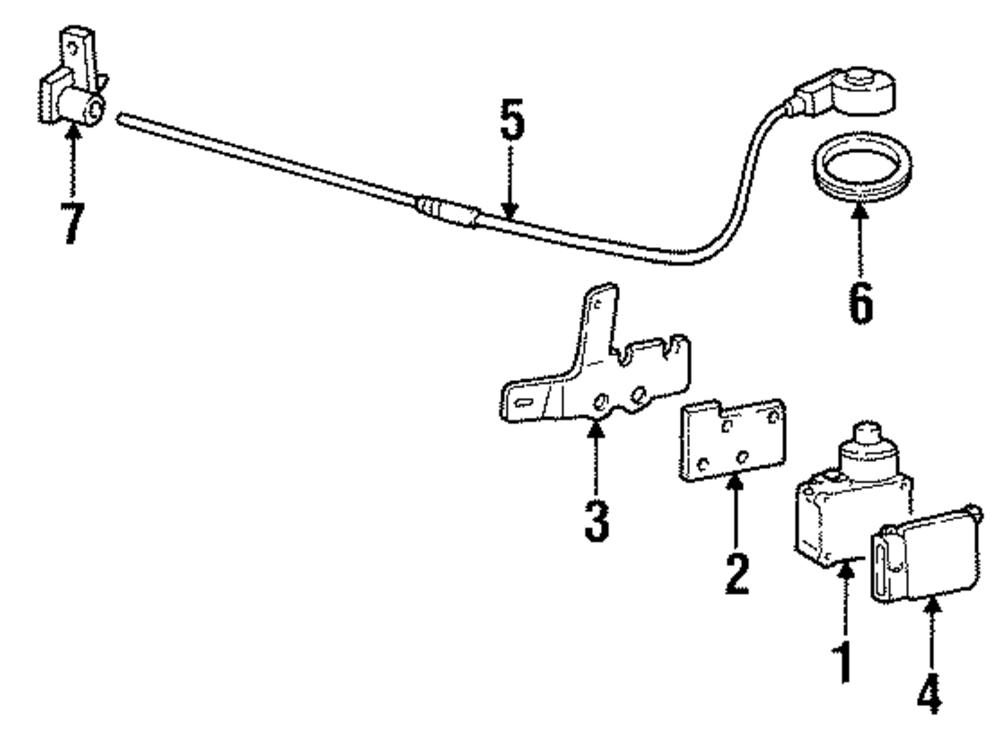 7
5
6
3
2
1
4