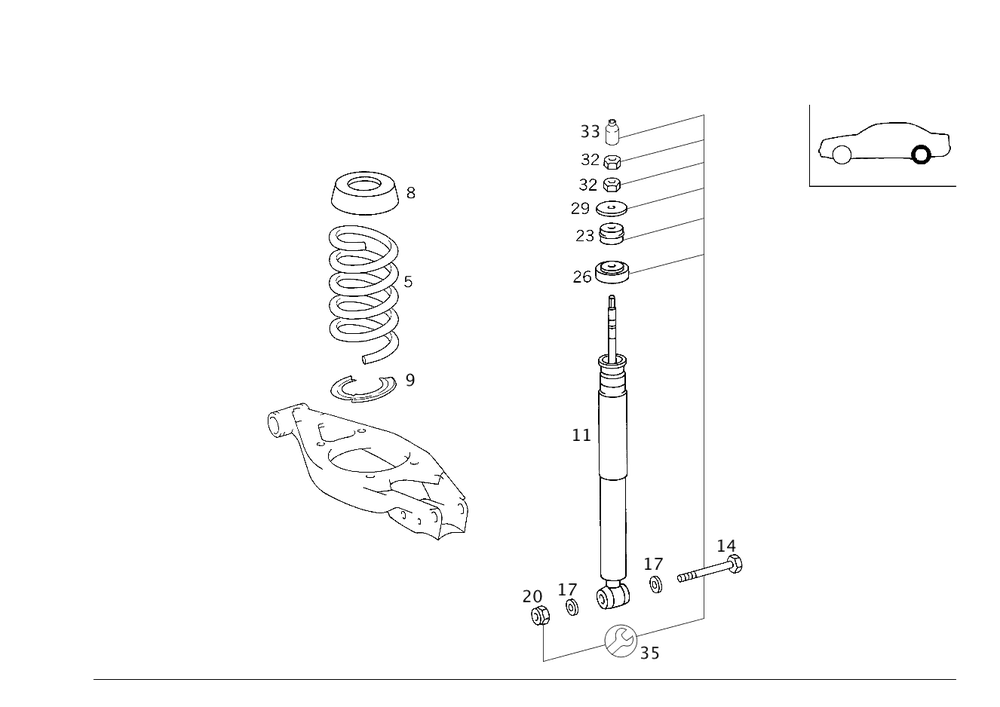 8

5

9

33

32

32

29

23

26

11

14

17

17

20

35