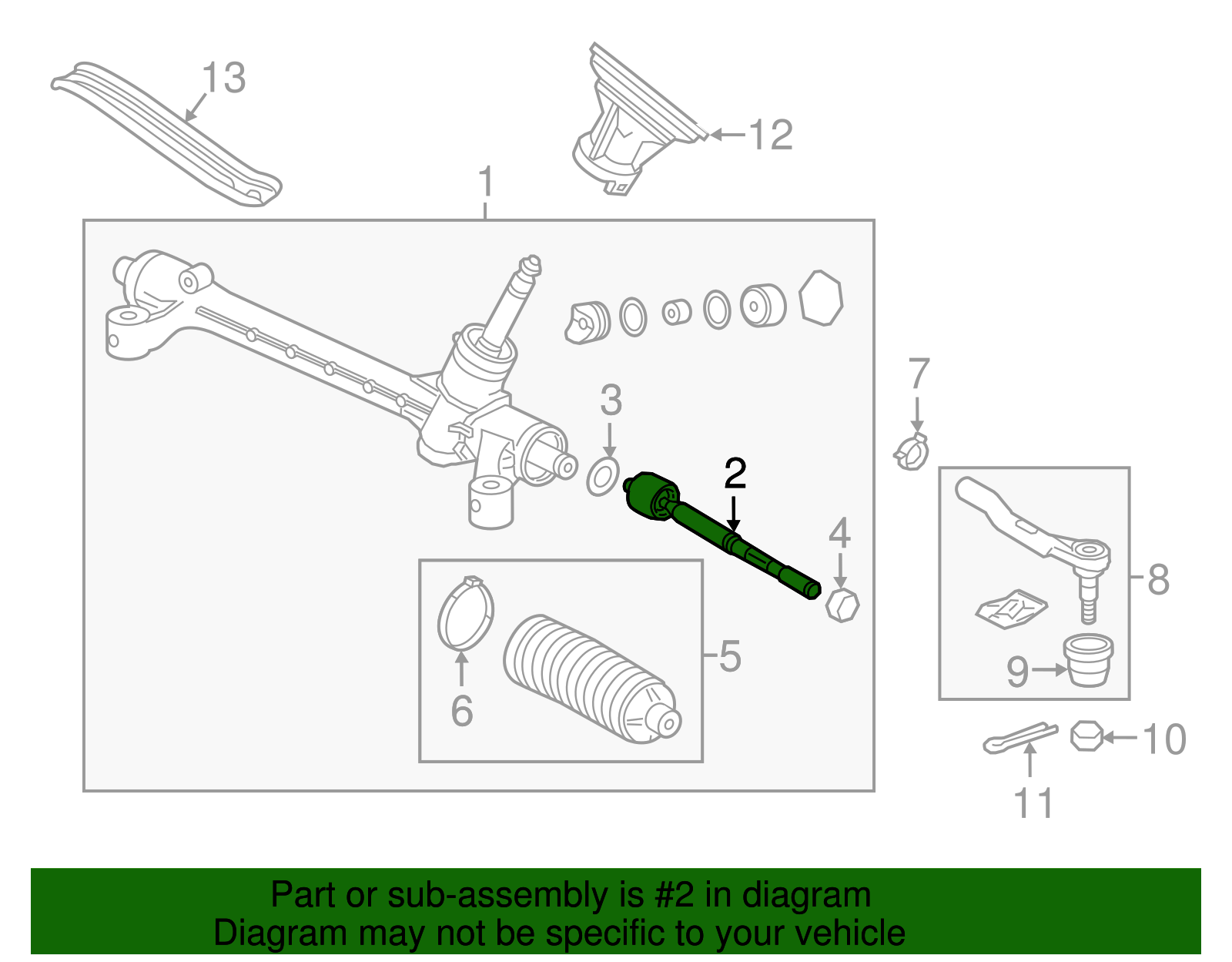 13

12

1

3

2

7

4

8

5

6

9

10

11

Part or sub-assembly is #2 in diagram
Diagram may not be specific to your vehicle