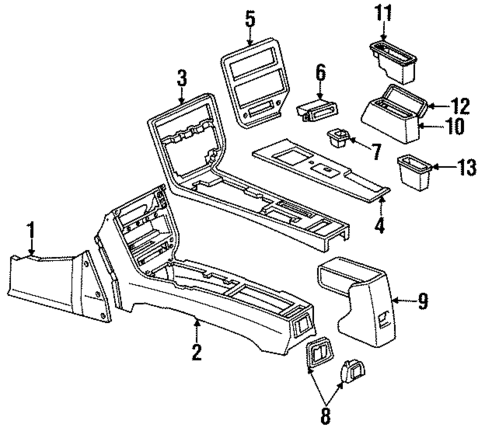 11
5
6
3
12
10
7
13
4
1
9
2
8