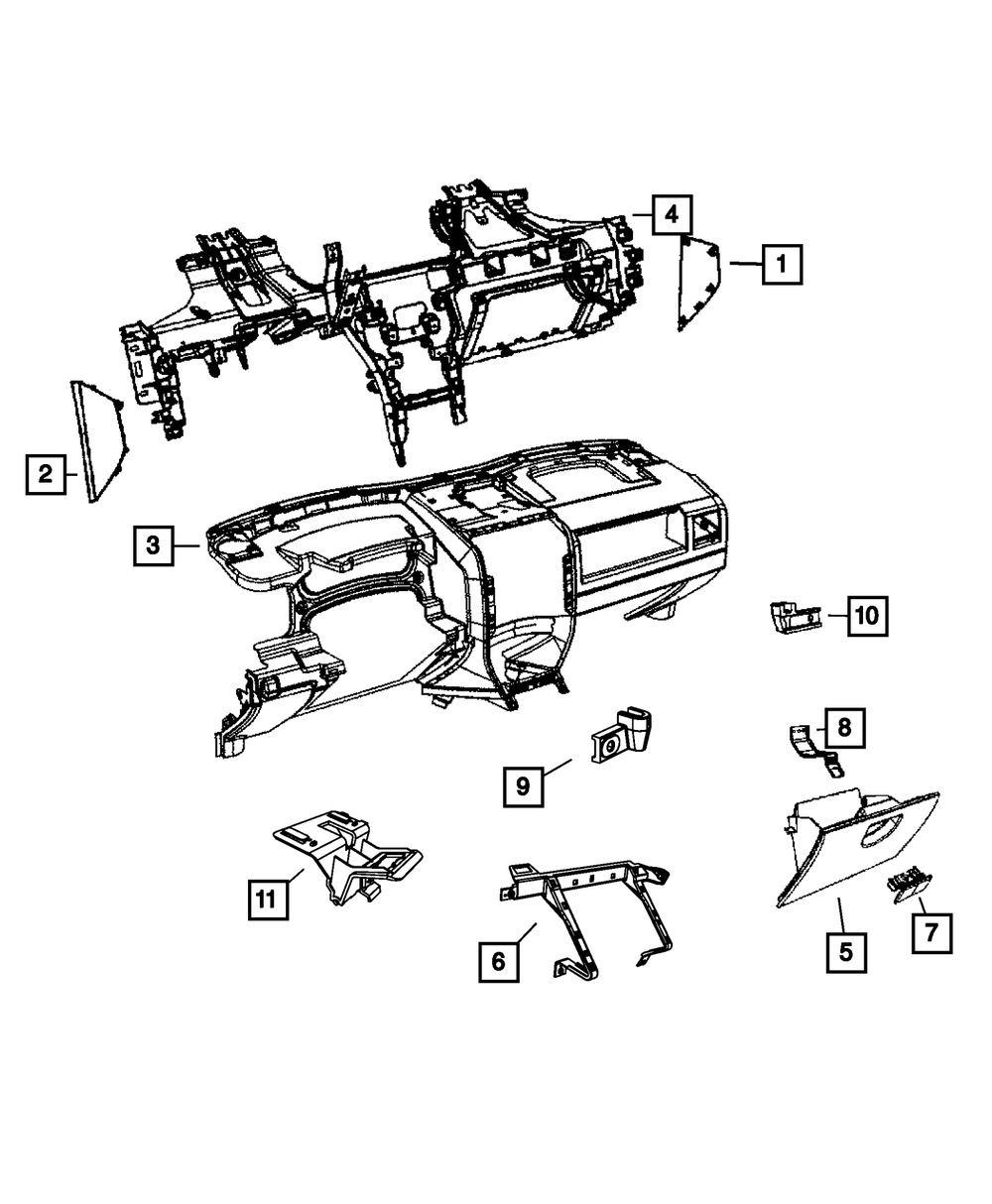 4
1
2
3
10
8
9
11
6
5
7