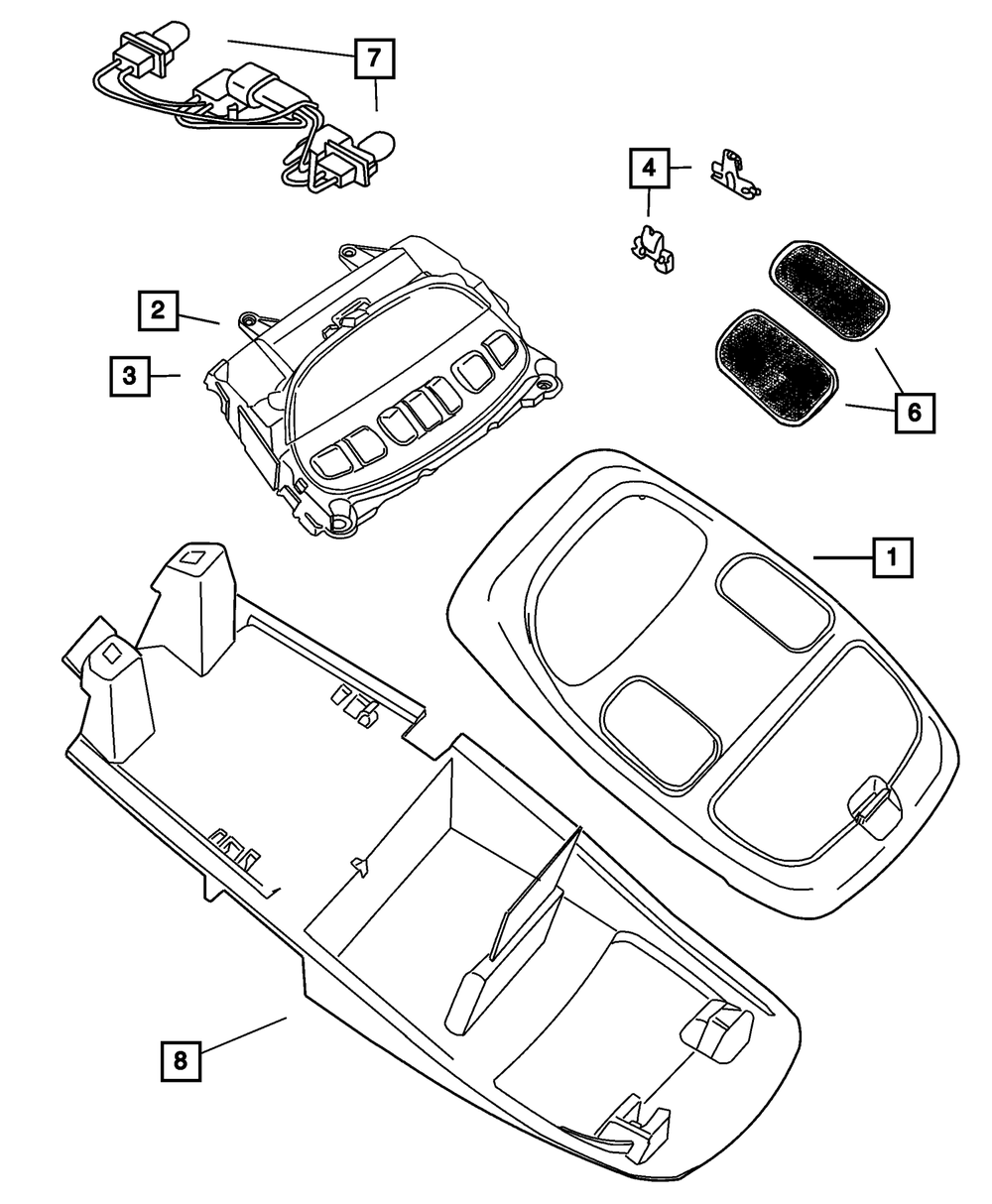 7
4
2
3
6
1
8