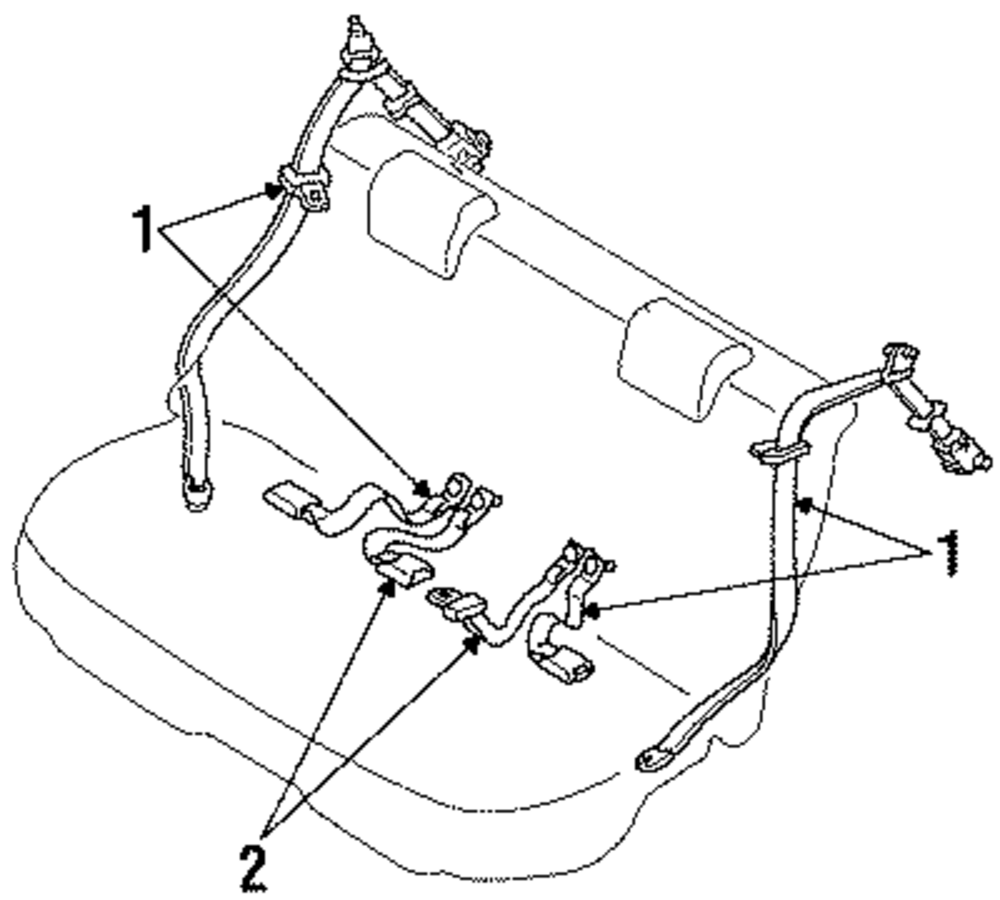 1
1
2