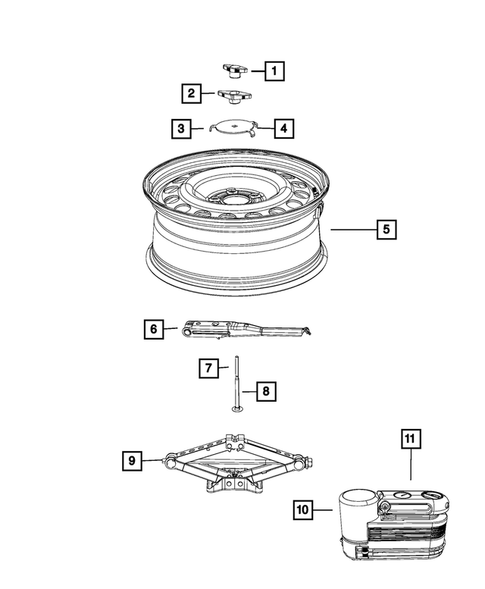 1
2
3
4
5
6
7
8
9
11
10