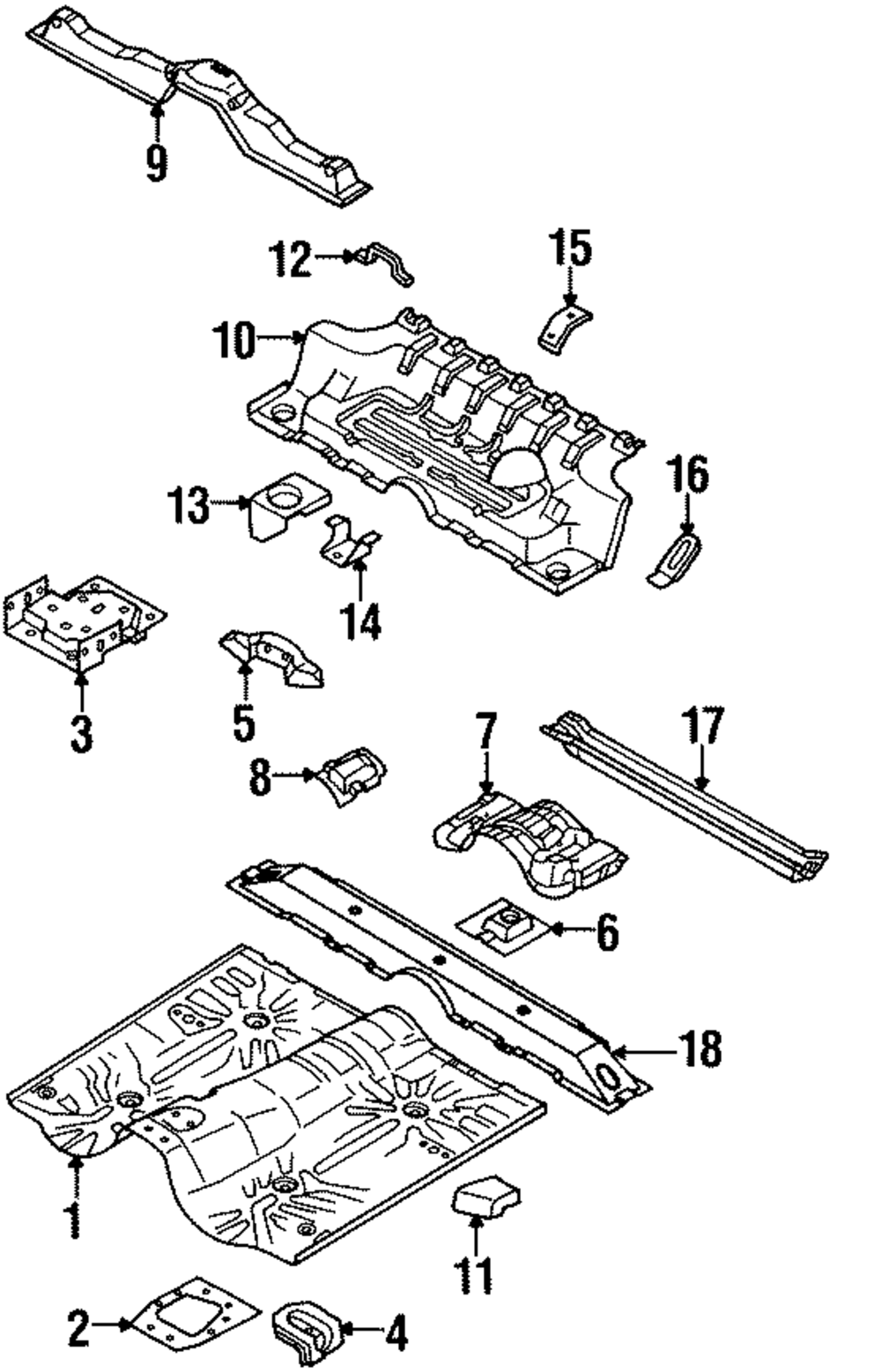 9
12
15
10
16
13
14
3
5
7
17
8
6
18
1
11
2
4