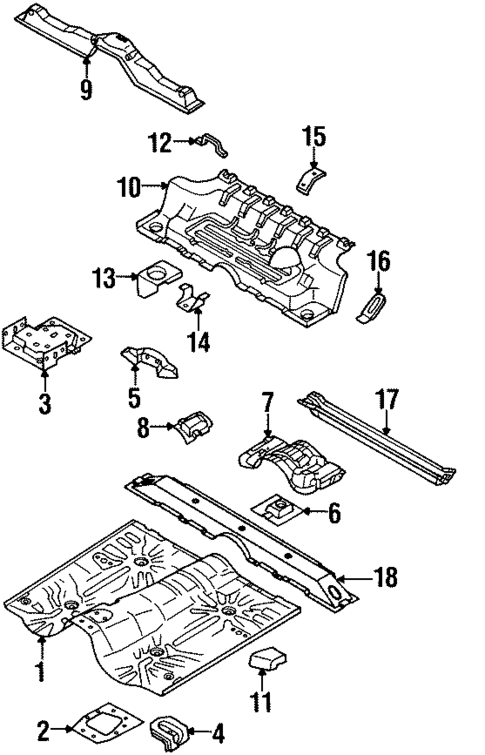 9
12
15
10
16
13
14
3
5
7
17
8
6
18
1
11
2
4