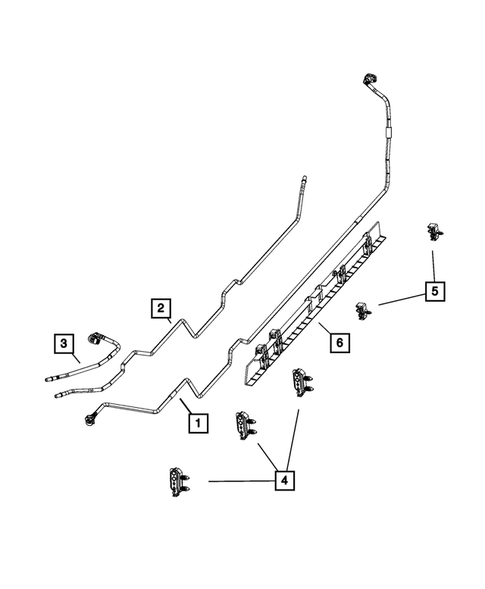 2
3
5
6
1
4