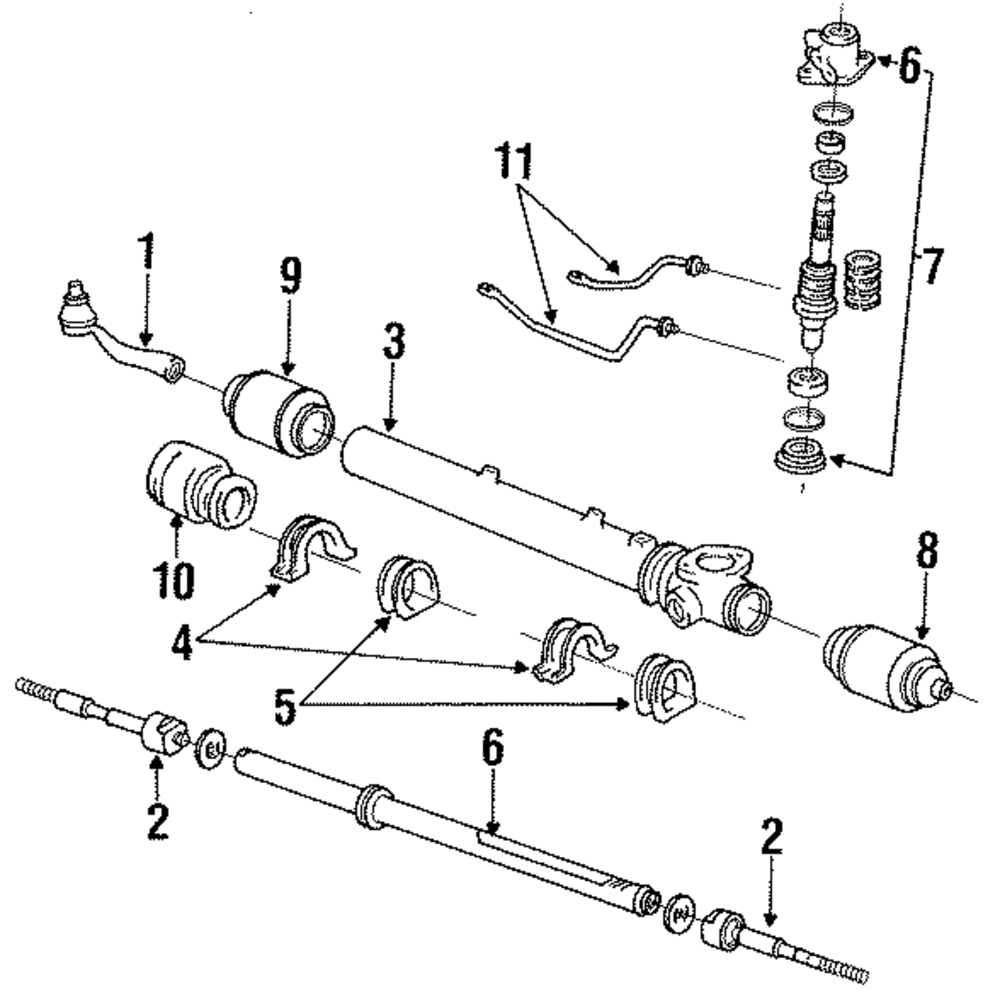 6
11
7
1
9
3
10
8
4
5
6
2
2