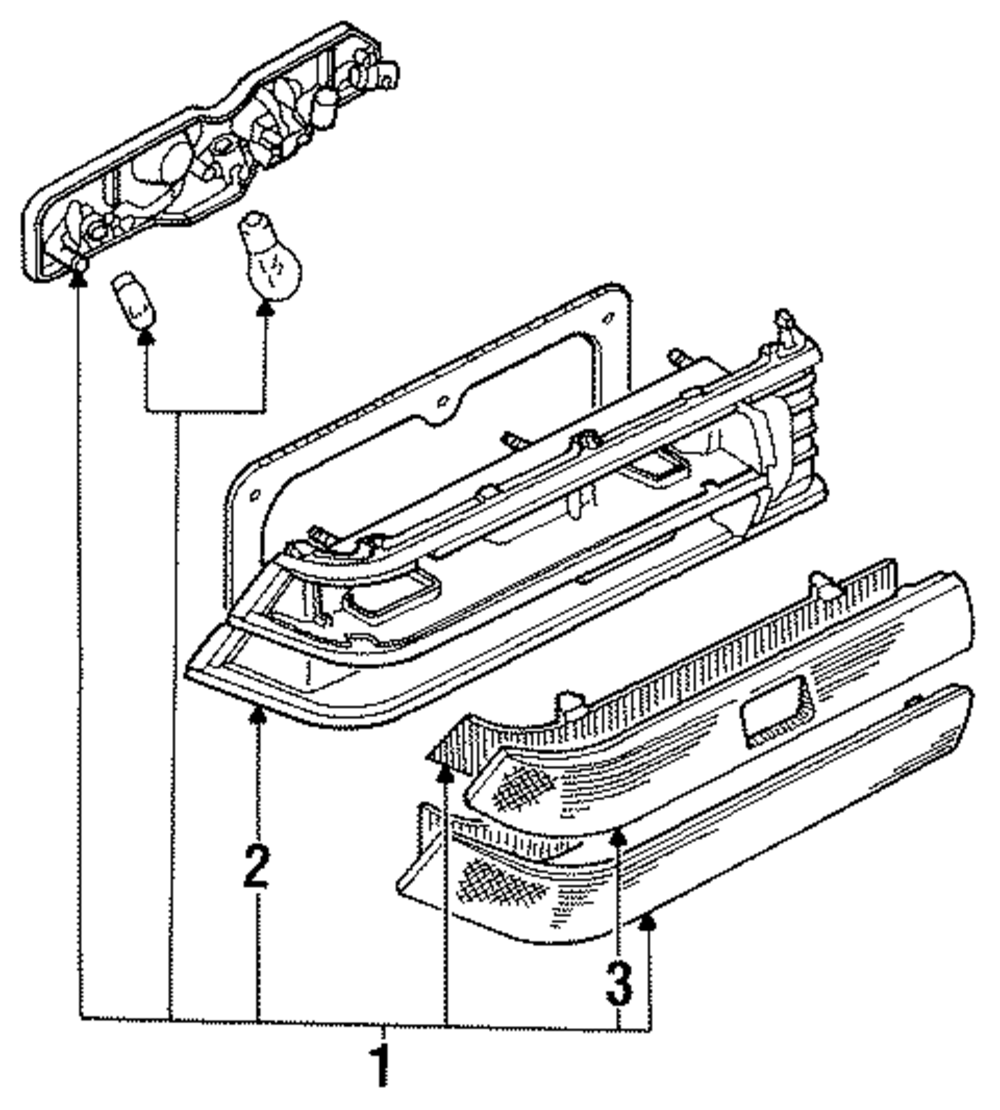 2
3
1