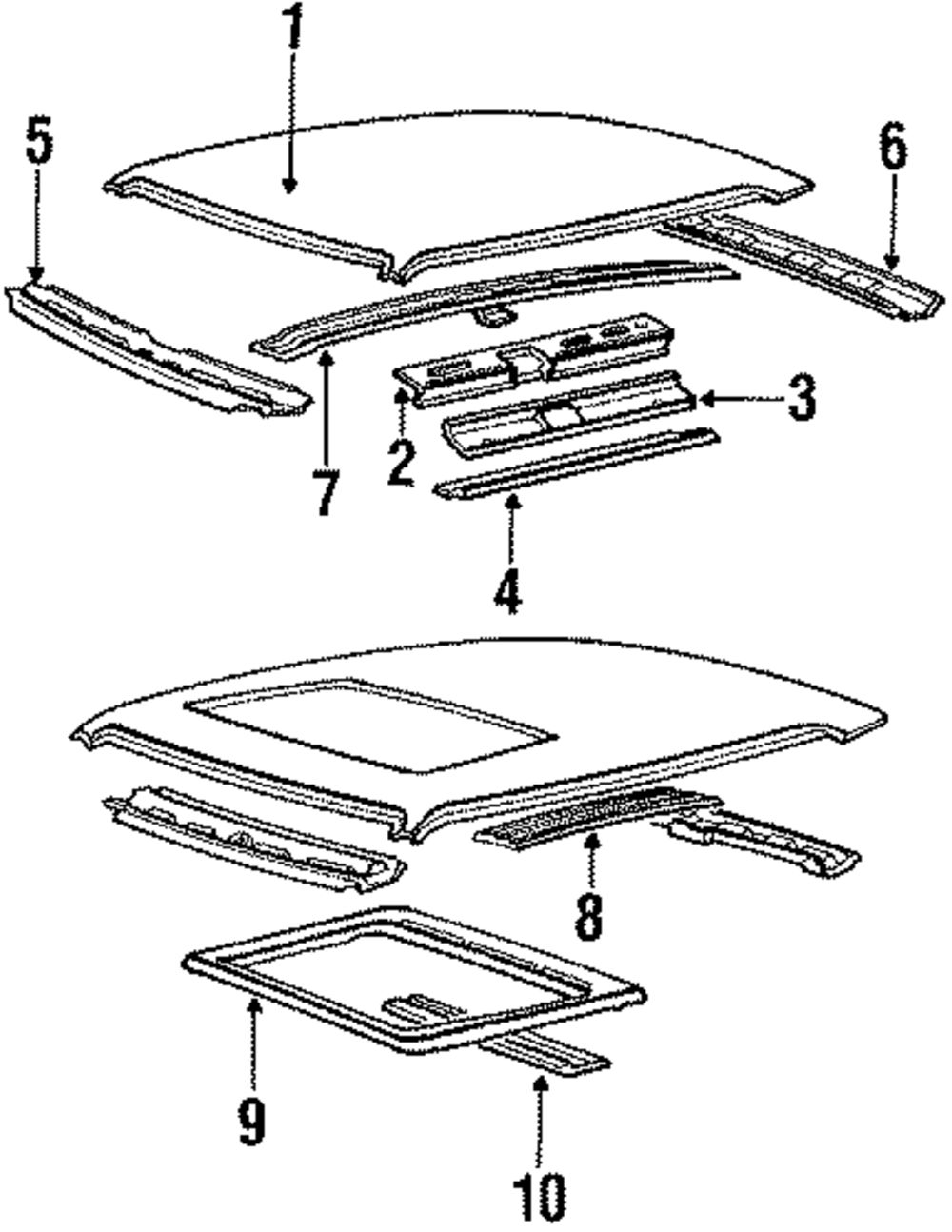 1
5
6
3
2
7
4
8
9
10