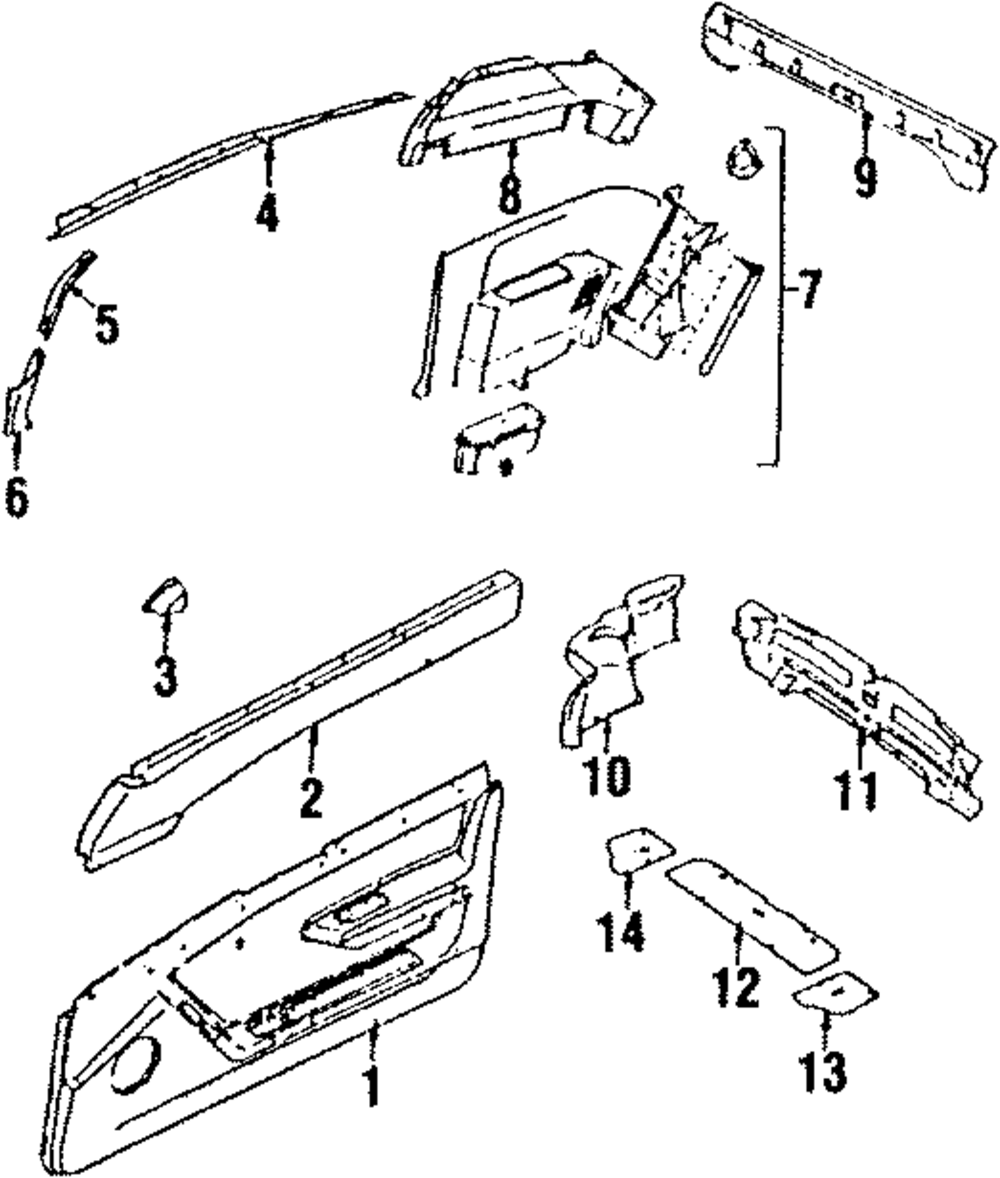 4
8
9
5
7
6
3
2
10
11
14
12
13
1