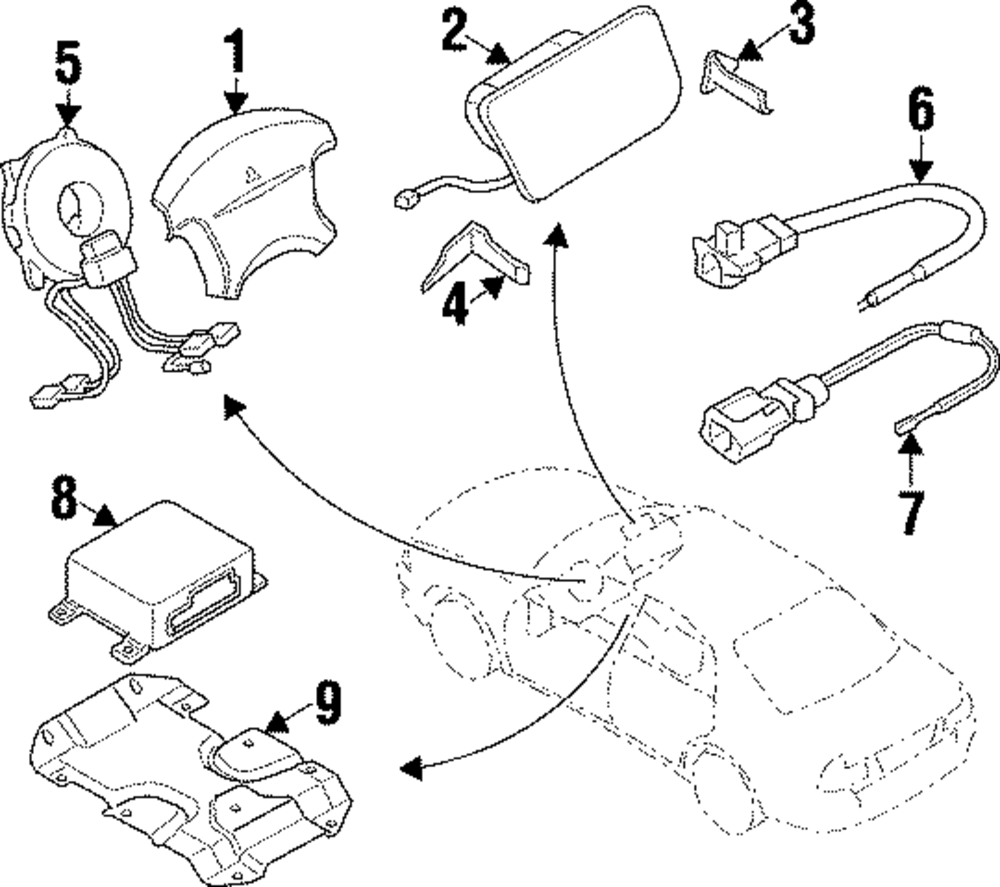 5
1
2
3
6
4
7
8
9