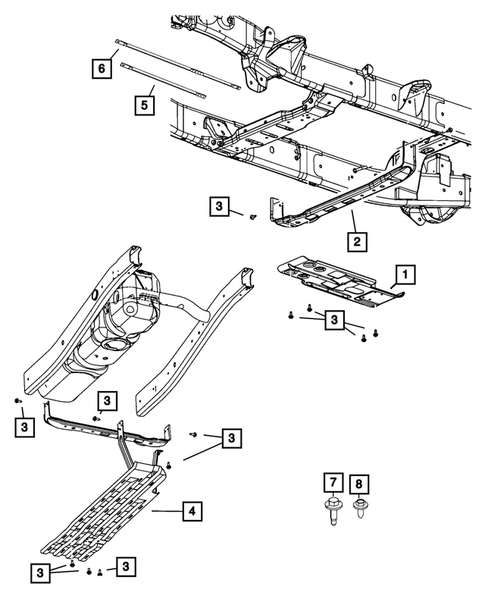 6
5
3
2
1
3
3
3
3
7
8
4
3
3