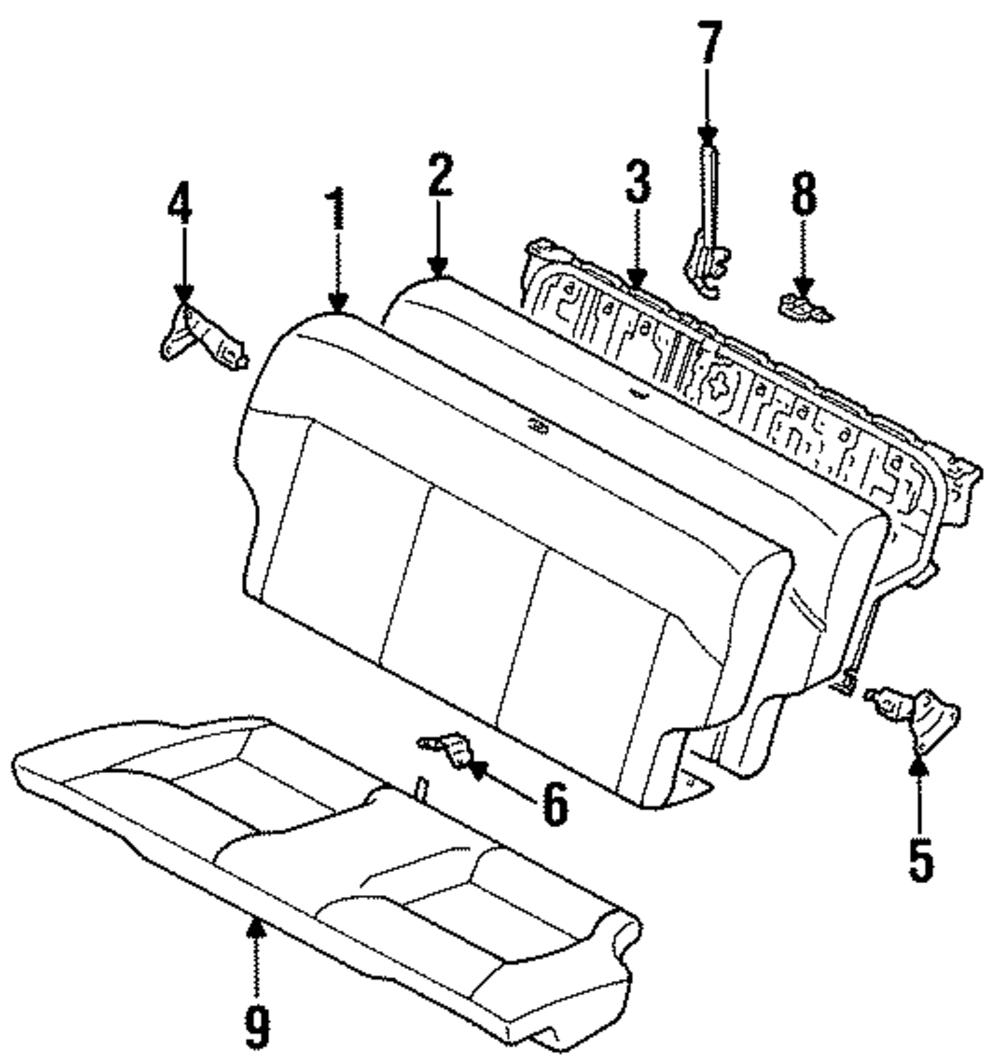 7
4
1
2
3
8
6
5
9