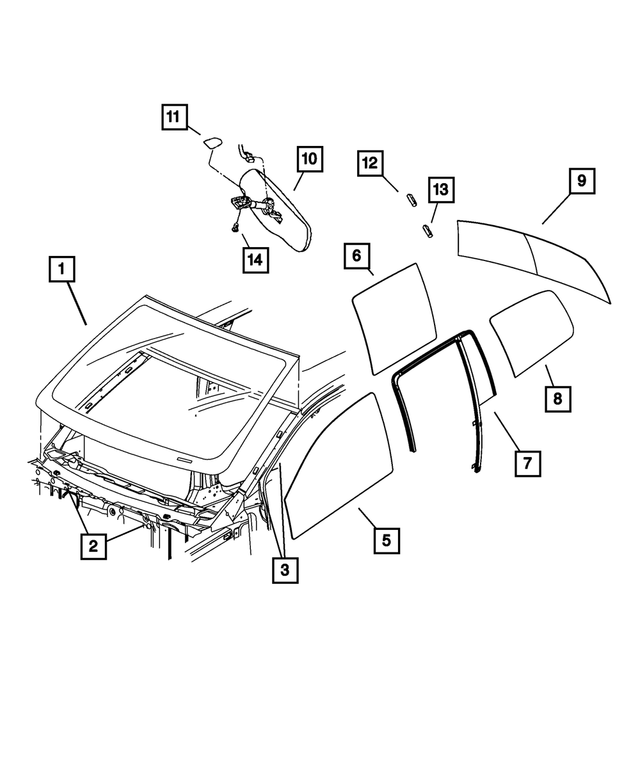 11
10
12
13
9
14
6
1
8
7
5
2
3