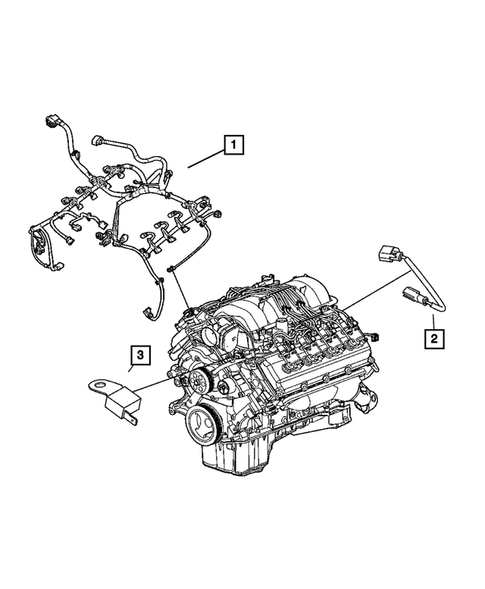 1
2
3