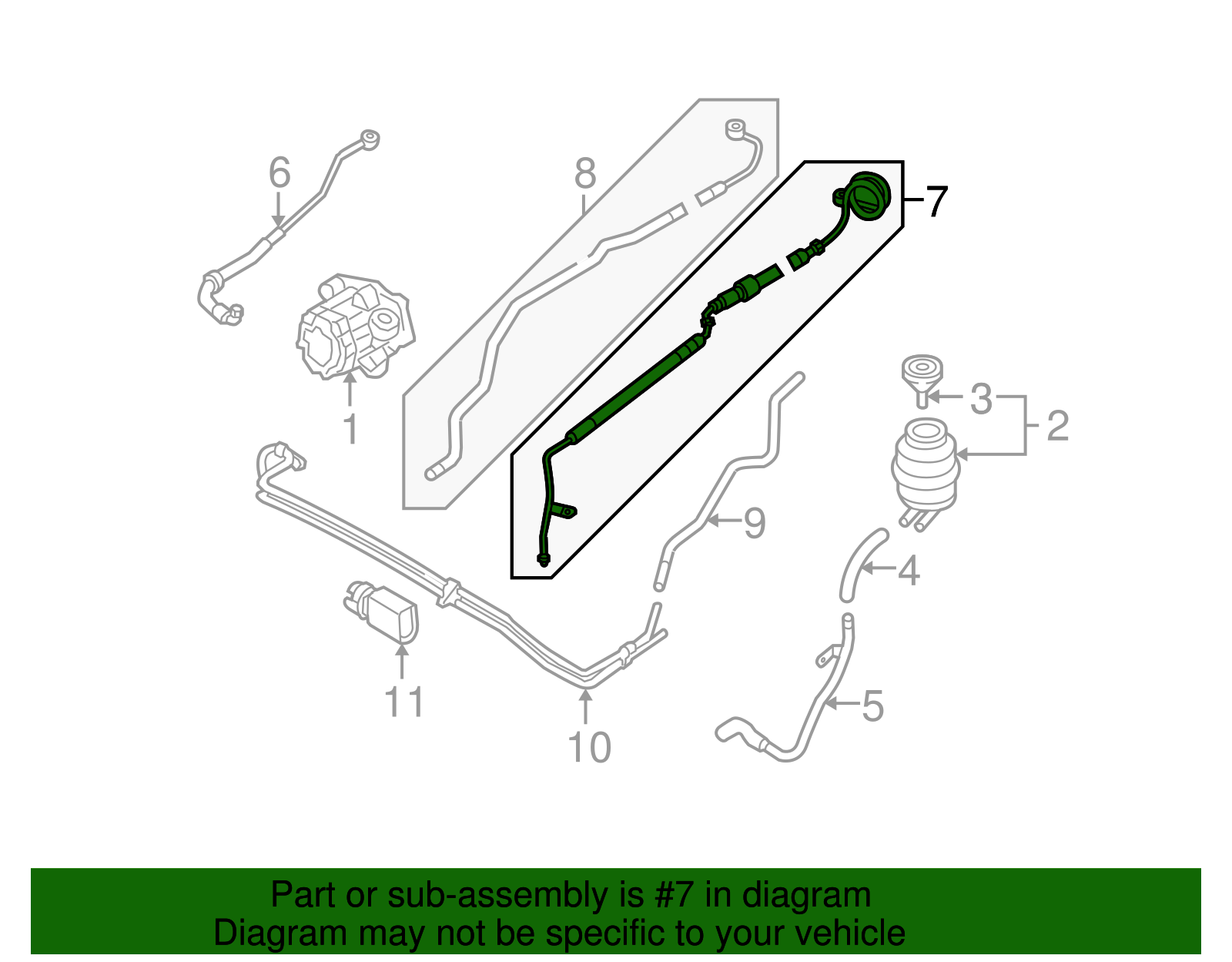 6
8
7
1
3
2
9
4
11
10
5

Part or sub-assembly is #7 in diagram
Diagram may not be specific to your vehicle