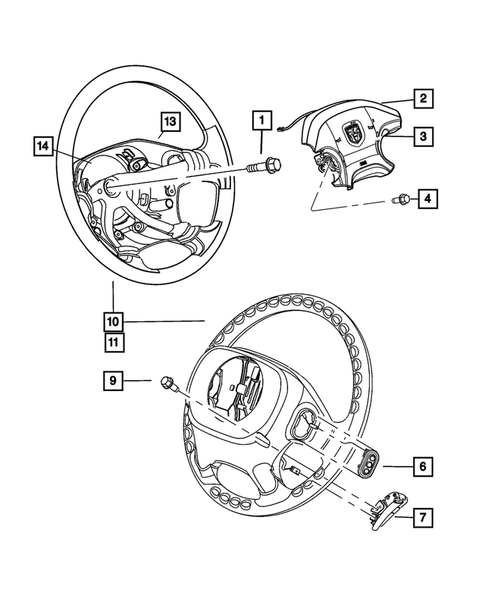 2
13
1
3
14
4
10
11
9
6
7