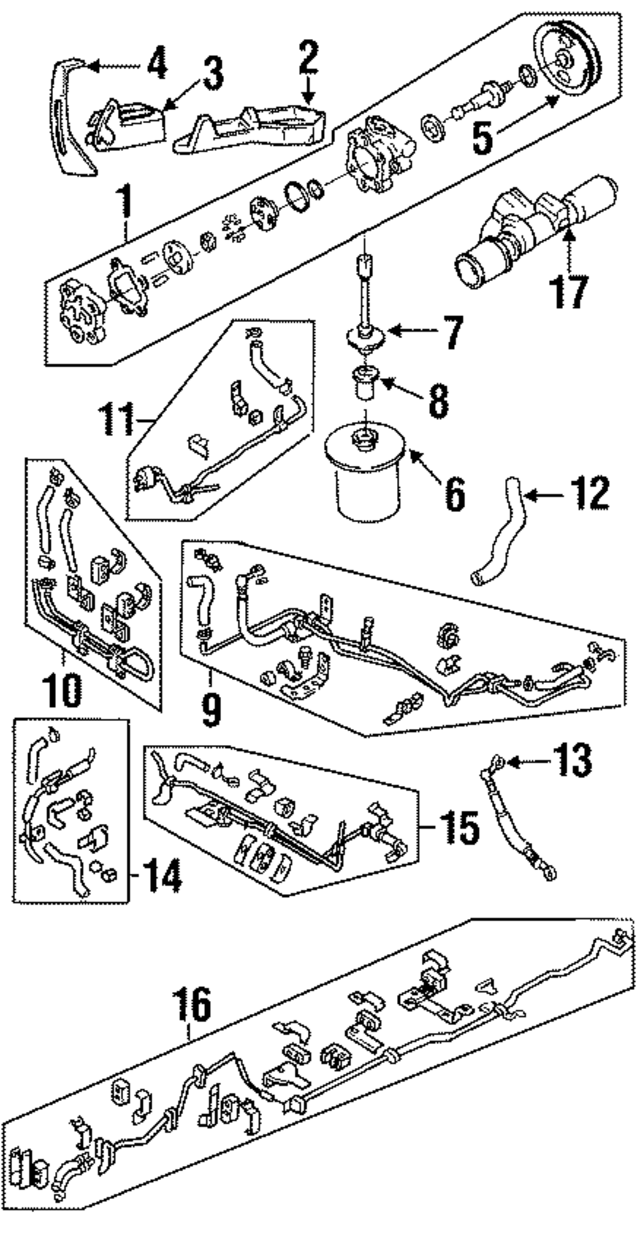 4
3
2
5
1
17
7
8
11
6
12
10
9
13
15
14
16