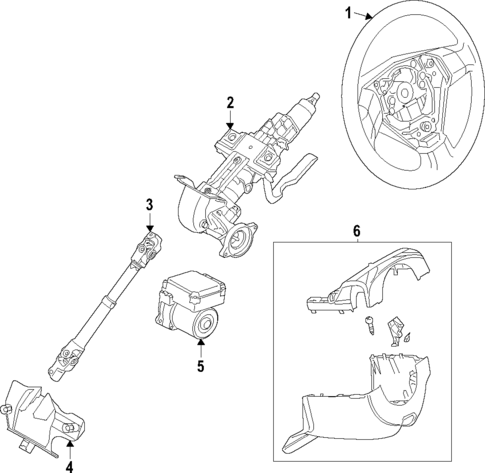 1
2
3
6
5
4