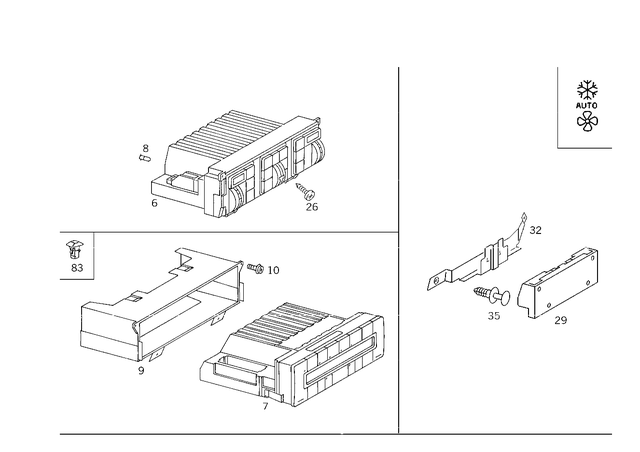 8
6
26
83
10
9
7
AUTO
32
35
29