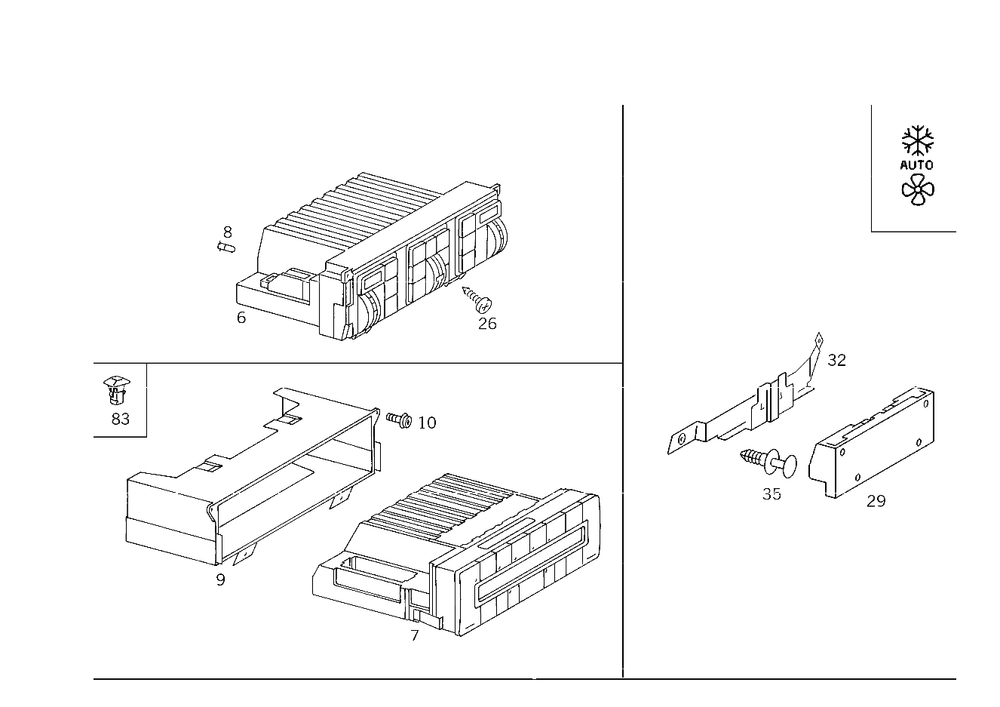 8
6
26
83
10
9
7
AUTO
32
35
29