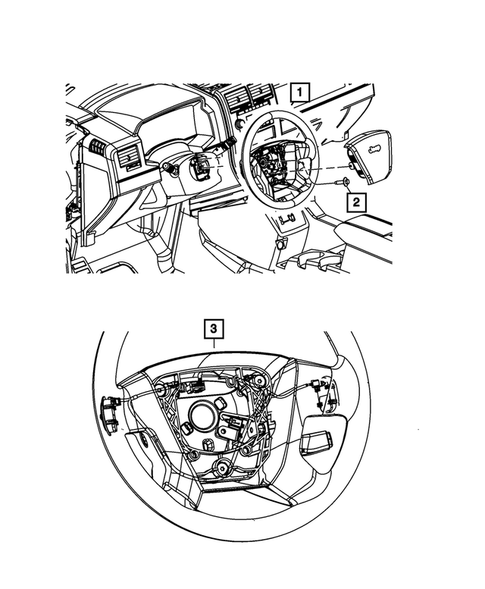 1
2
3