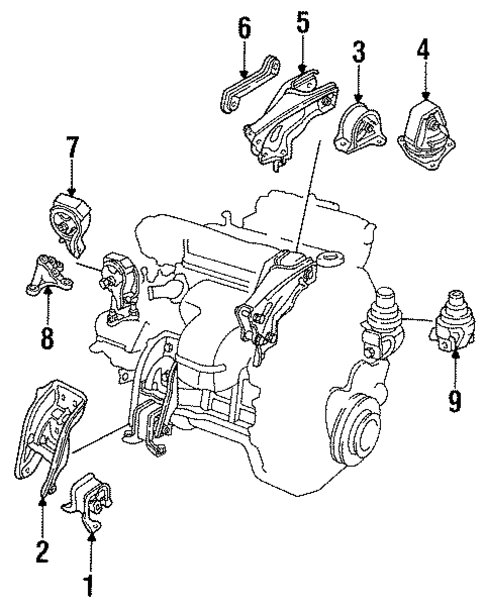 6
5
3
4
7
8
9
2
1