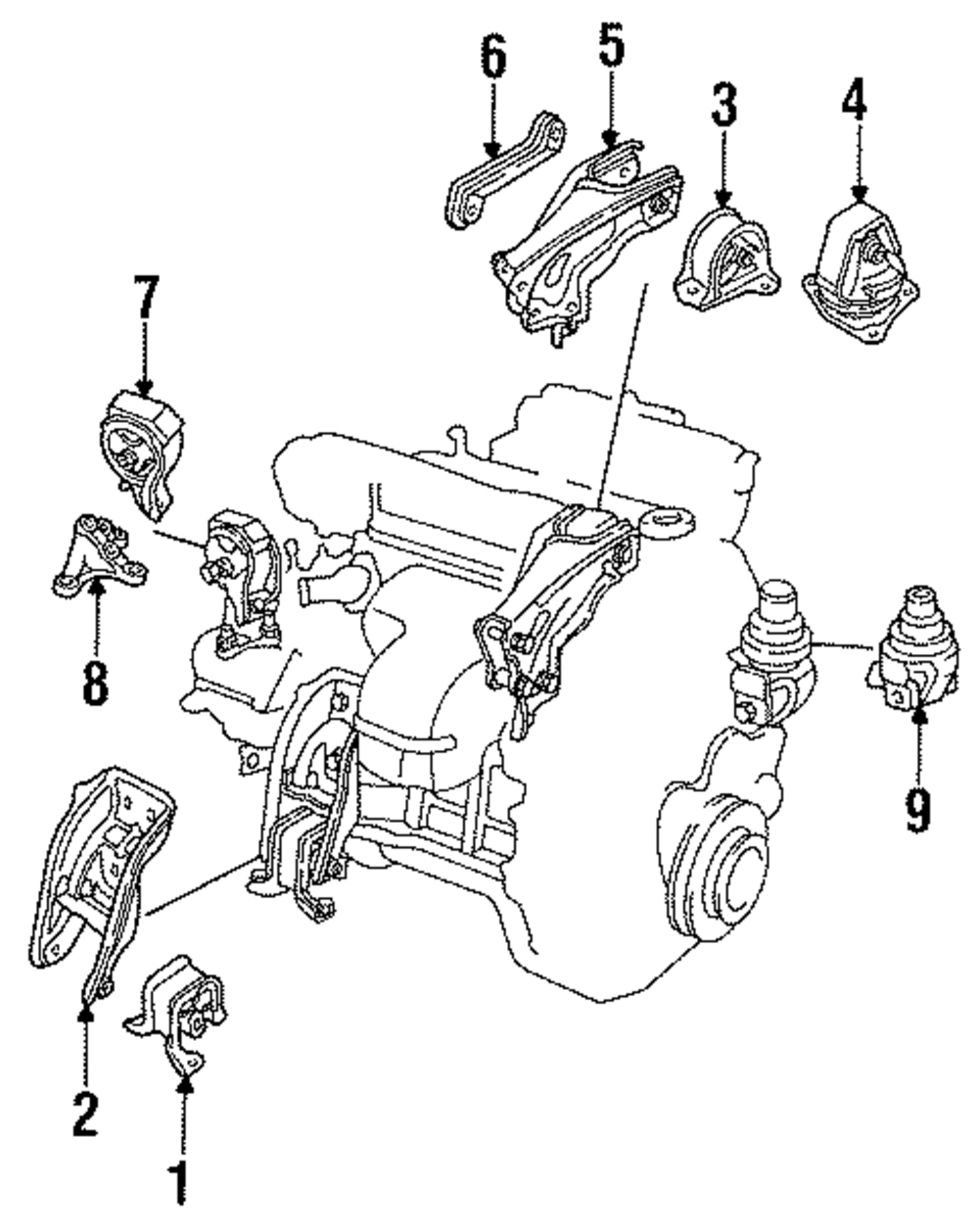 6
5
3
4
7
8
9
2
1