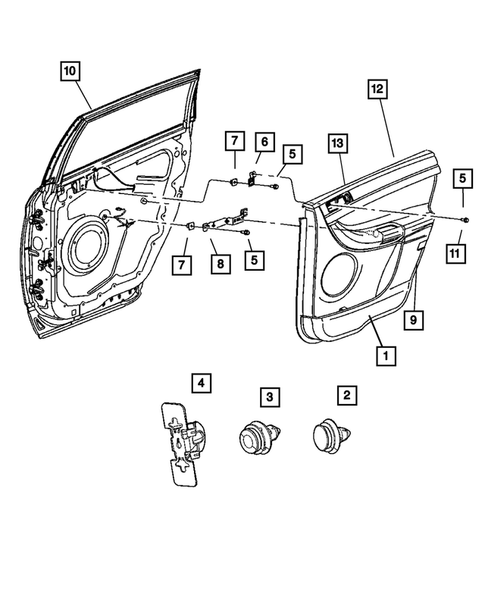 10

12

7

6

5

13

5

7

8

5

11

9

1

4

3

2