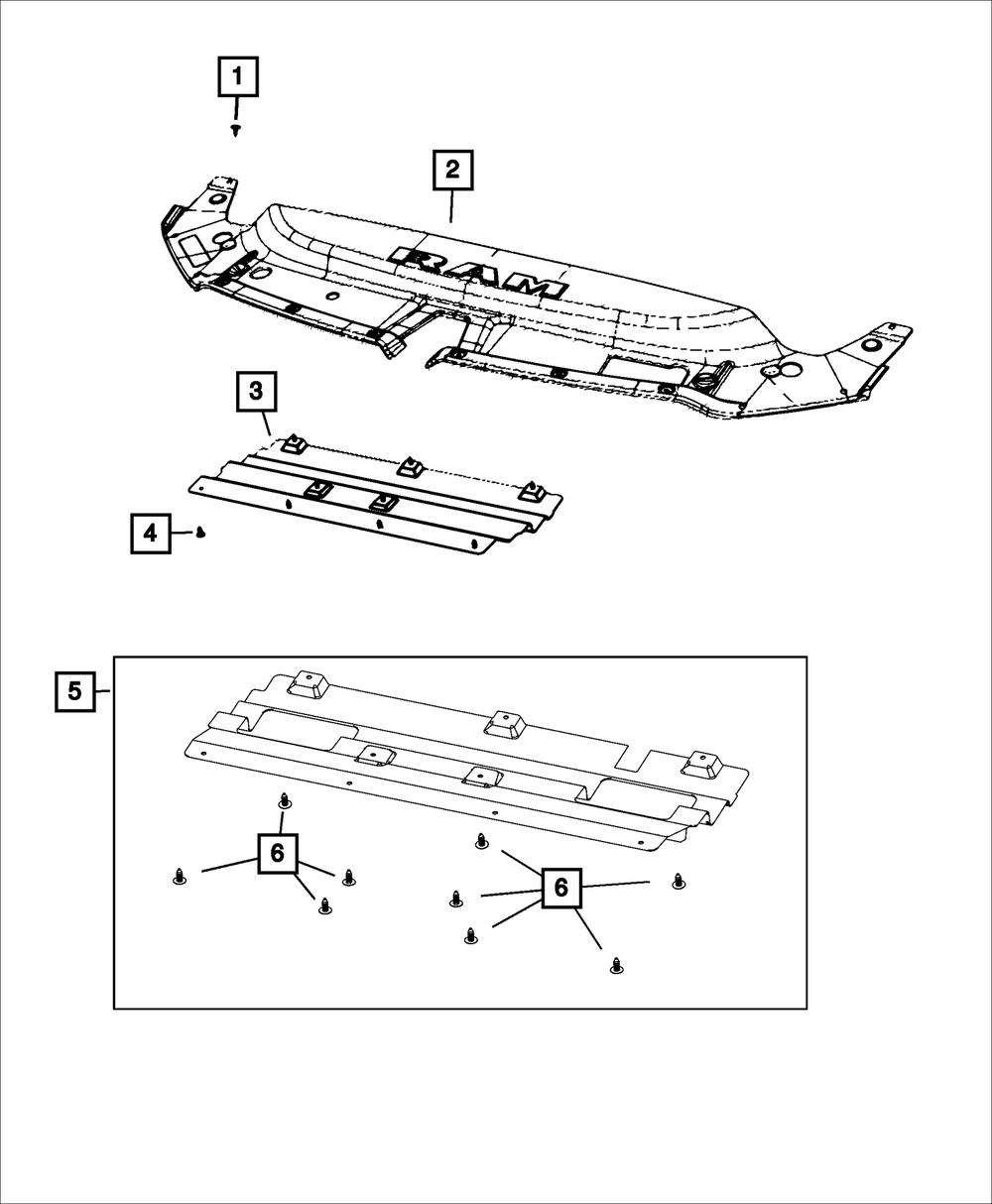 1

2

RAM

3

4

5

6

6