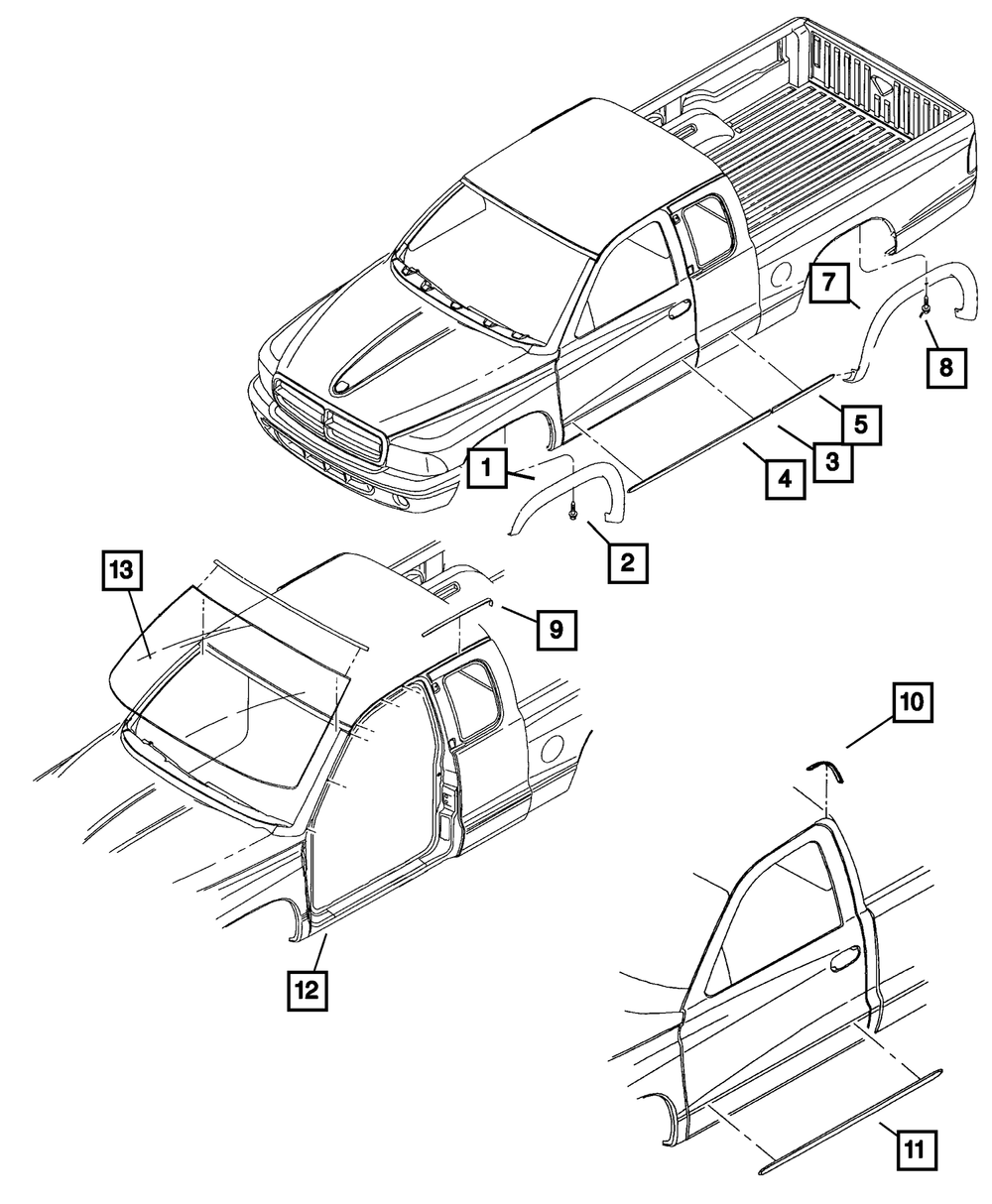 7
8
5
3
4
1
2
13
9
10
12
11