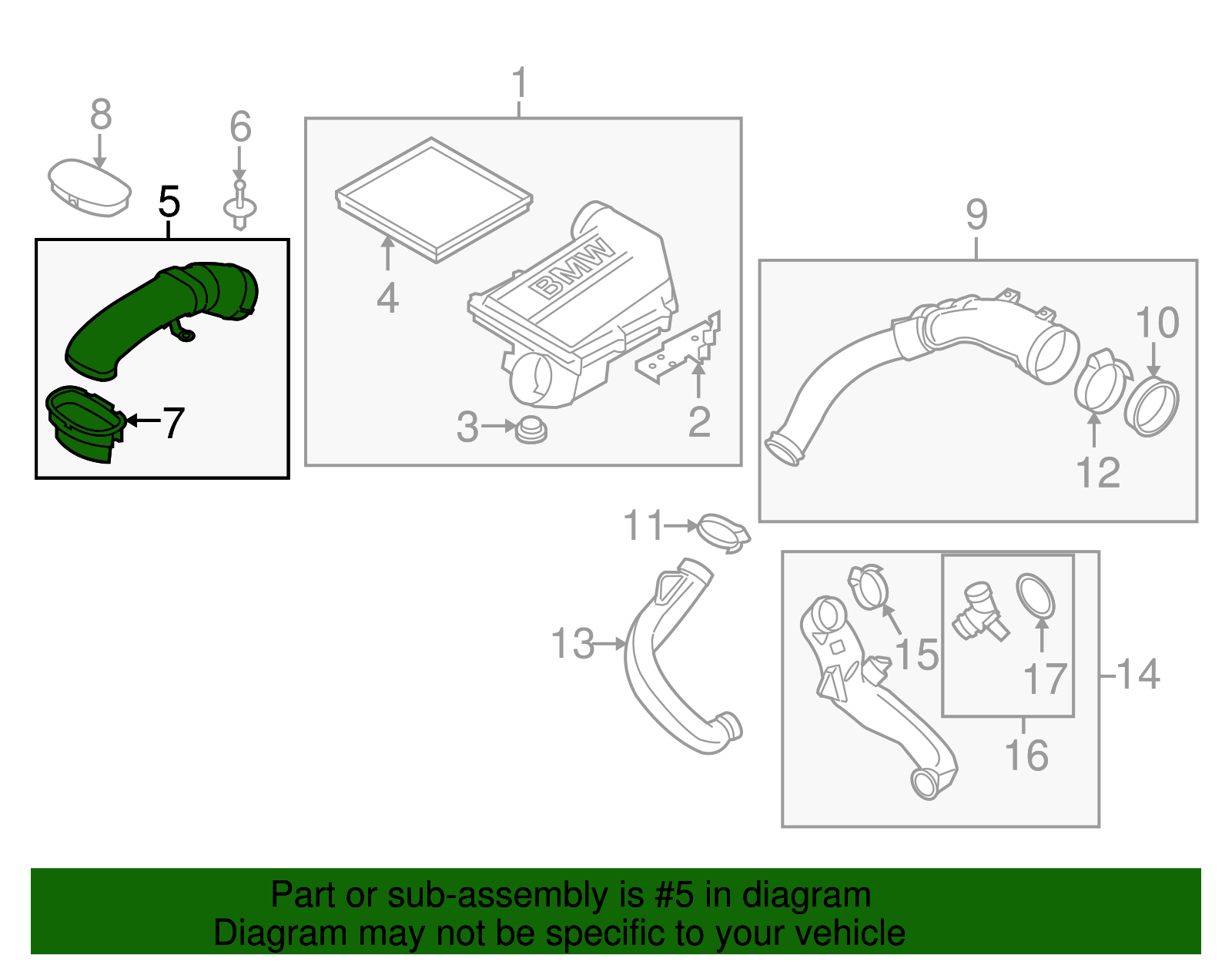 8
6
5
7
1
4
BMW
3
2
9
10
12
11
13
15
17
14
16

Part or sub-assembly is #5 in diagram
Diagram may not be specific to your vehicle