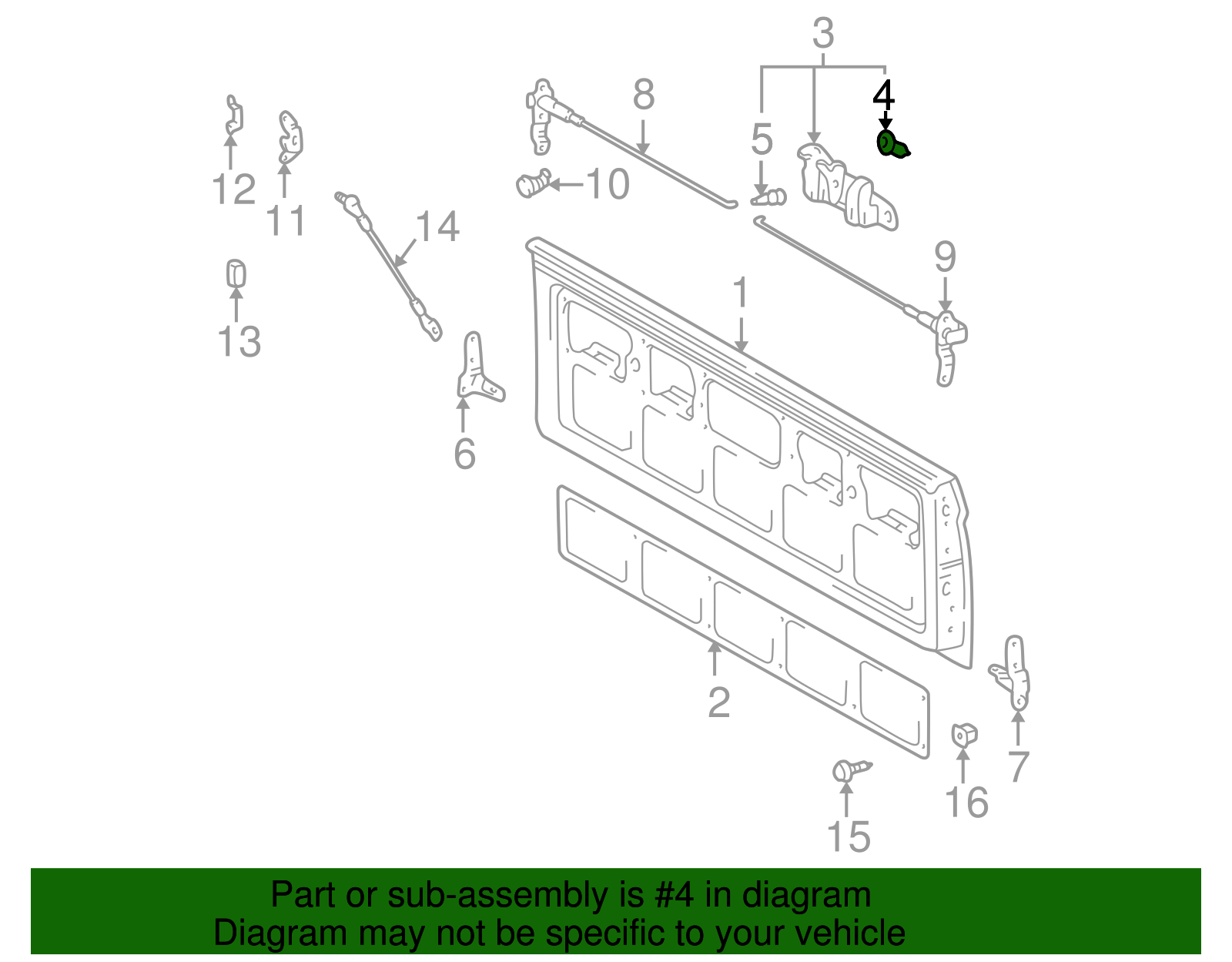 3
4
8
5
12
11
10
14
9
13
1
6
2
7
16
15

Part or sub-assembly is #4 in diagram
Diagram may not be specific to your vehicle