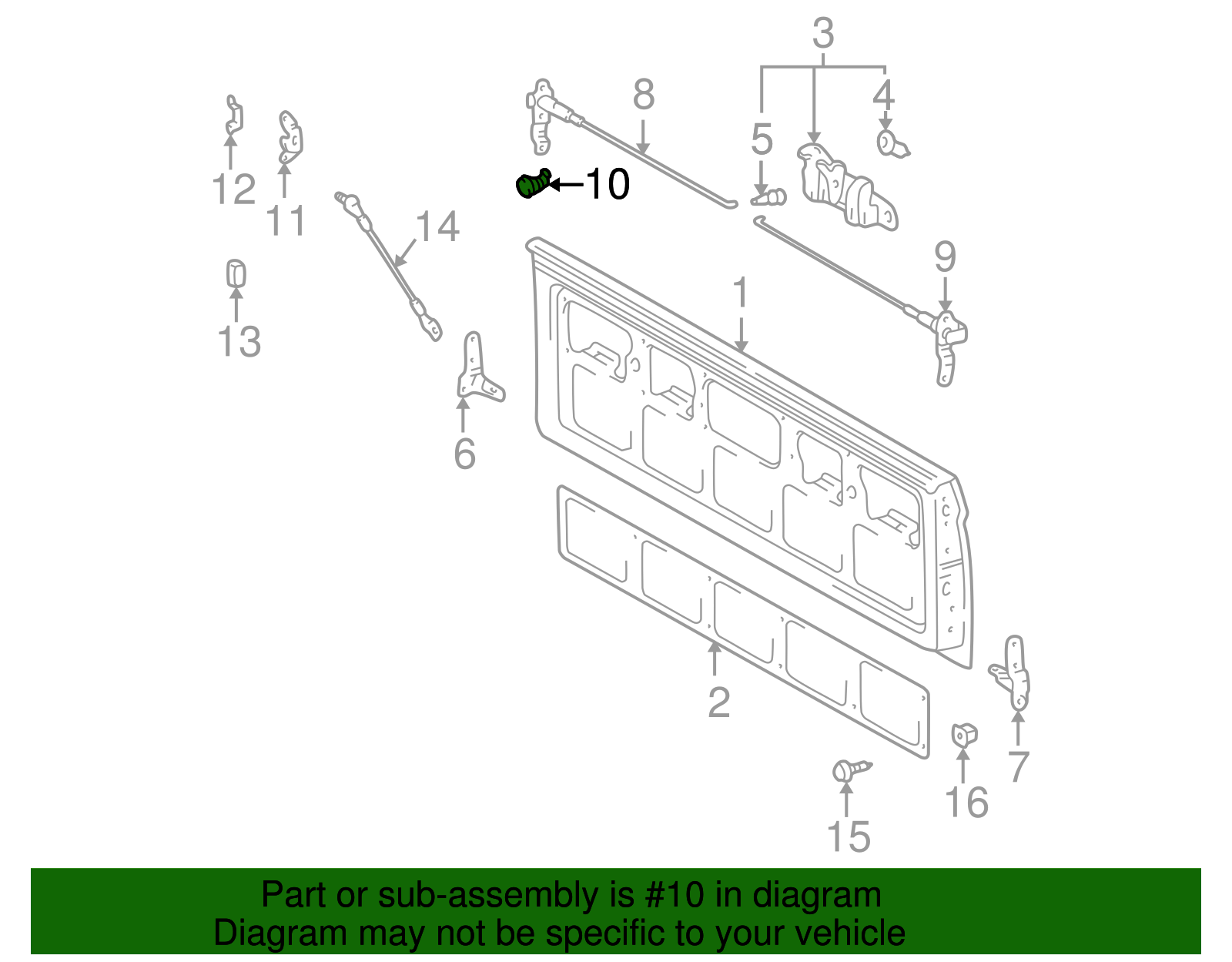 3
8
4
5
12
11
10
14
9
13
1
6
2
7
16
15
Part or sub-assembly is #10 in diagram
Diagram may not be specific to your vehicle